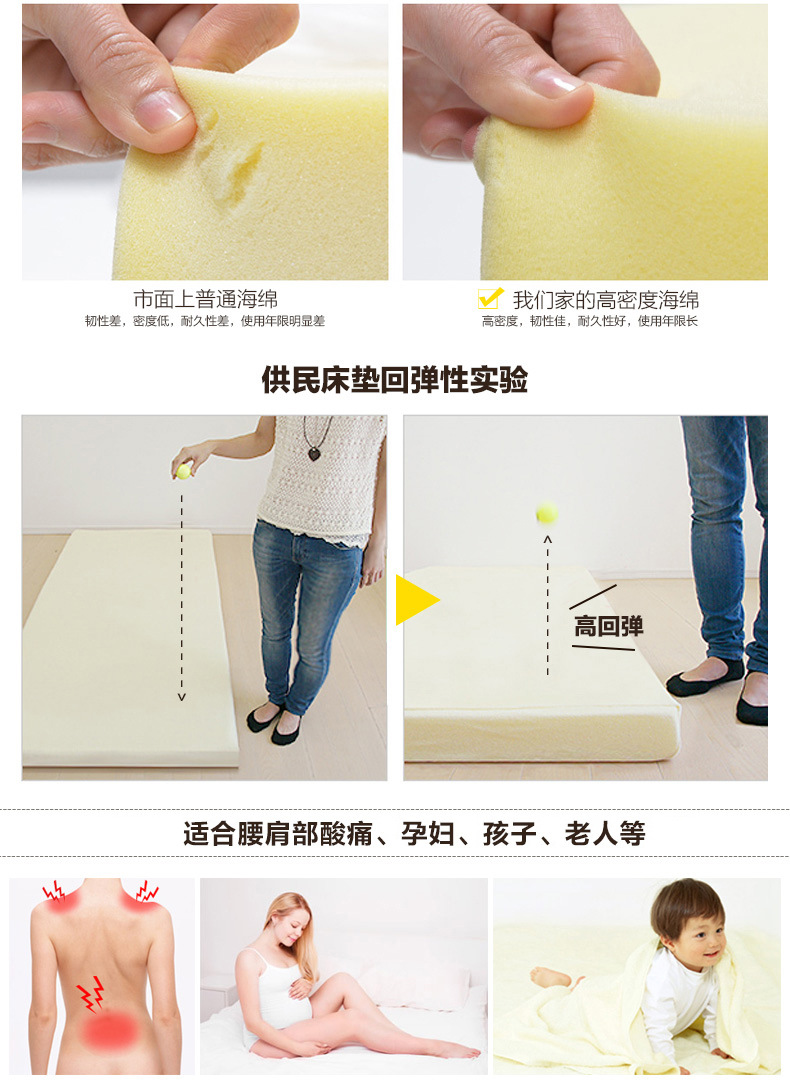 市面上普通海绵
韧性差，密度低，耐久性差，使用年限明显差

我们家的高密度海绵
高密度，韧性佳，耐久性好，使用年限长

供民床垫回弹性实验

高回弹

适合腰肩部酸痛、孕妇、孩子、老人等