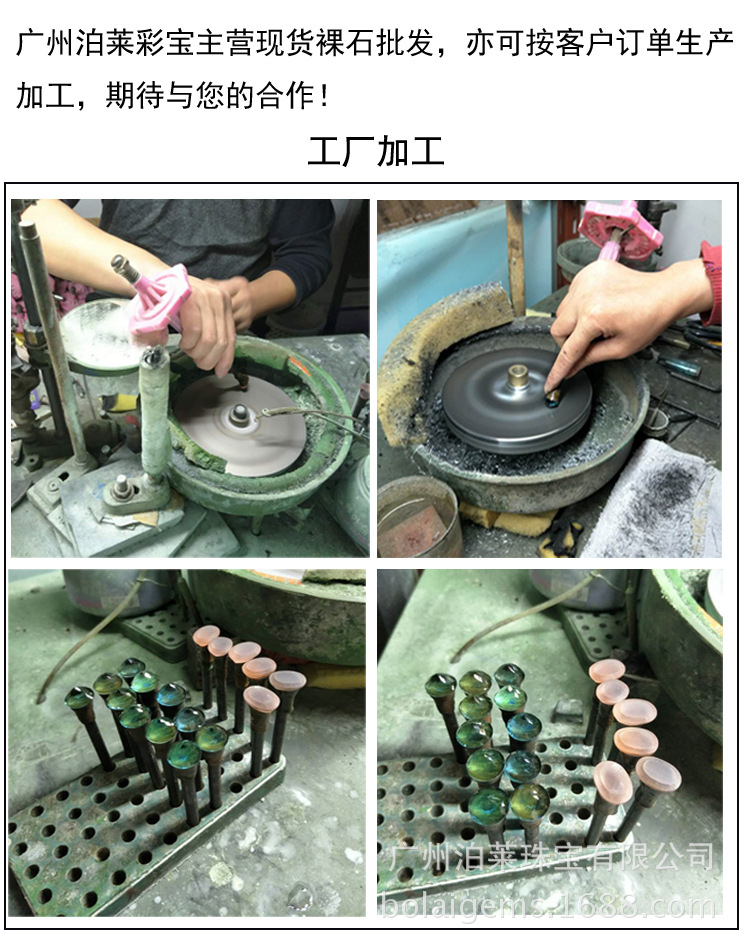 广州泊莱彩宝主营现货裸石批发，亦可按客户订单生产加工，期待与您的合作！

工厂加工

广州泊莱珠宝有限公司
bolaigems.1688.com