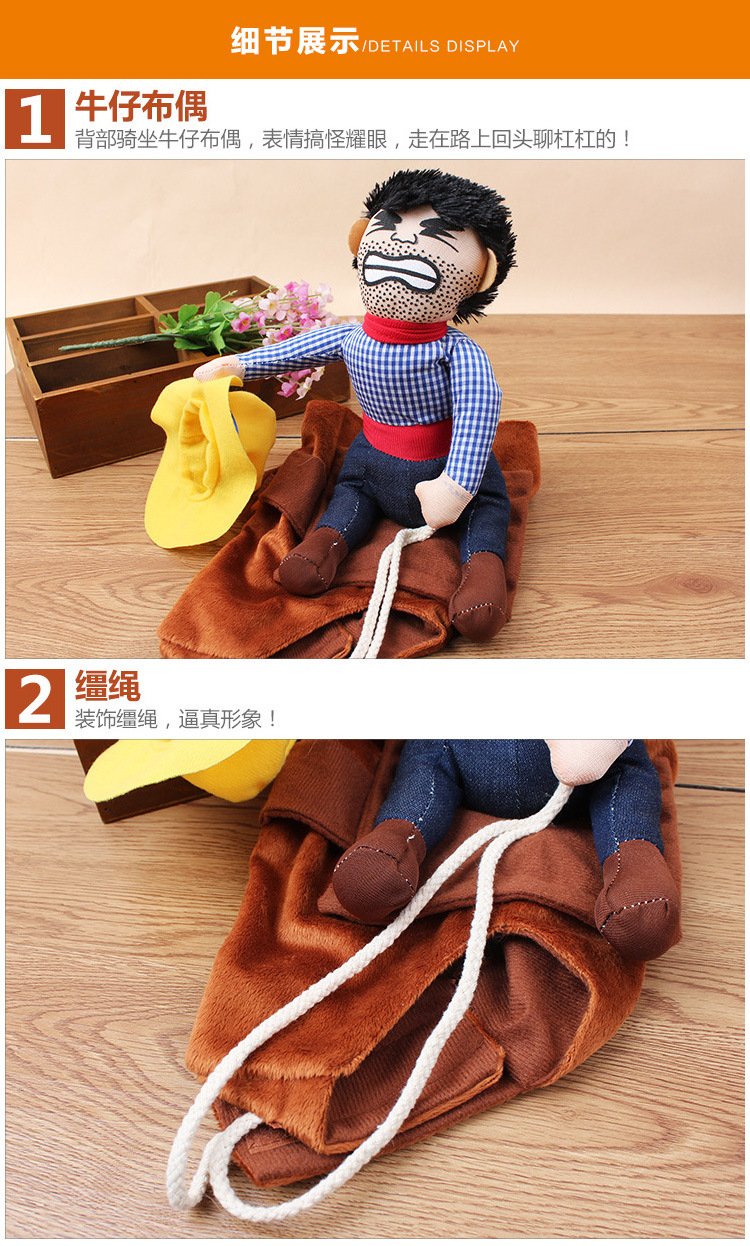 细节展示/DETAILS DISPLAY

1 牛仔布偶
背部骑坐牛仔布偶，表情搞怪耀眼，走在路上回头聊杠杠的！

2 缰绳
装饰缰绳，逼真形象！