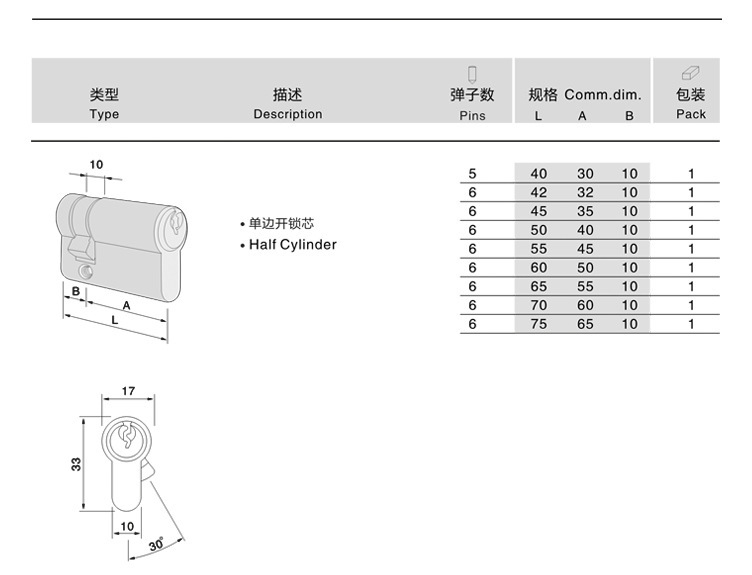 | 类型 Type | 描述 Description | 弹子数 Pins | 规格 Comm.dim. L | A | B | 包装 Pack |
|---|---|---|---|---|---|---|
| | • 单边开锁芯 • Half Cylinder | 5 | 40 | 30 | 10 | 1 |
| | | 6 | 42 | 32 | 10 | 1 |
| | | 6 | 45 | 35 | 10 | 1 |
| | | 6 | 50 | 40 | 10 | 1 |
| | | 6 | 55 | 45 | 10 | 1 |
| | | 6 | 60 | 50 | 10 | 1 |
| | | 6 | 65 | 55 | 10 | 1 |
| | | 6 | 70 | 60 | 10 | 1 |
| | | 6 | 75 | 65 | 10 | 1 |

10
B
A
L

17
33
10
30°