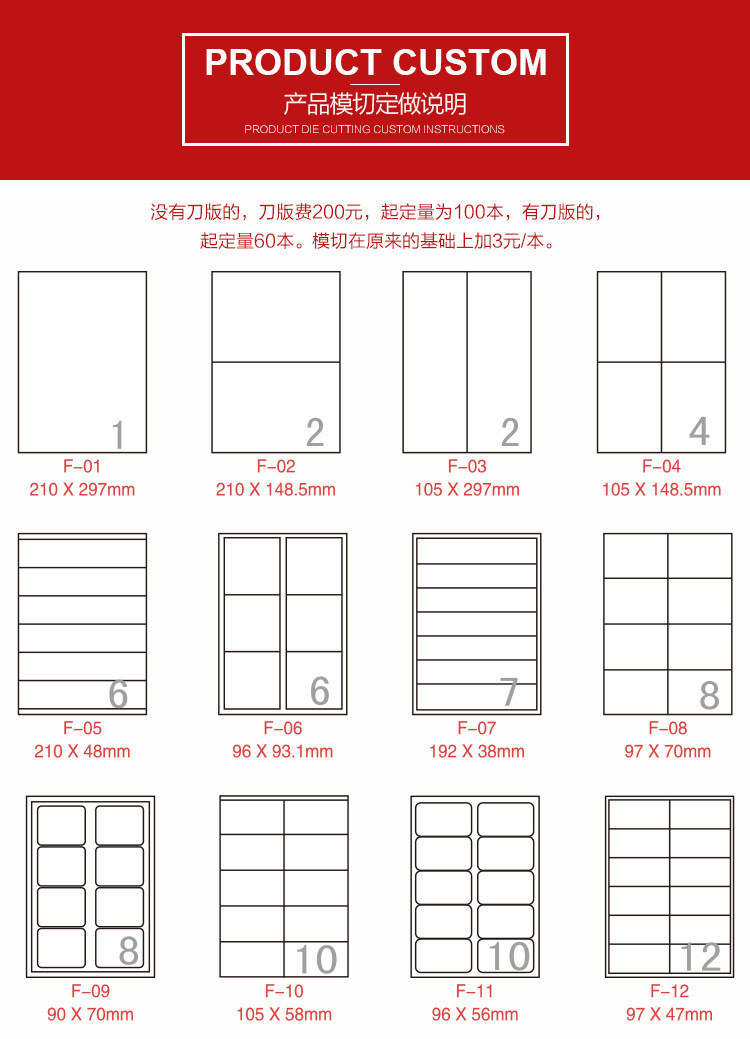 PRODUCT CUSTOM
产品模切定做说明
PRODUCT DIE CUTTING CUSTOM INSTRUCTIONS

没有刀版的，刀版费200元，起定量为100本，有刀版的，起定量60本。模切在原来的基础上加3元/本。

1
F-01
210 X 297mm

2
F-02
210 X 148.5mm

2
F-03
105 X 297mm

4
F-04
105 X 148.5mm

6
F-05
210 X 48mm

6
F-06
96 X 93.1mm

7
F-07
192 X 38mm

8
F-08
97 X 70mm

8
F-09
90 X 70mm

10
F-10
105 X 58mm

10
F-11
96 X 56mm

12
F-12
97 X 47mm