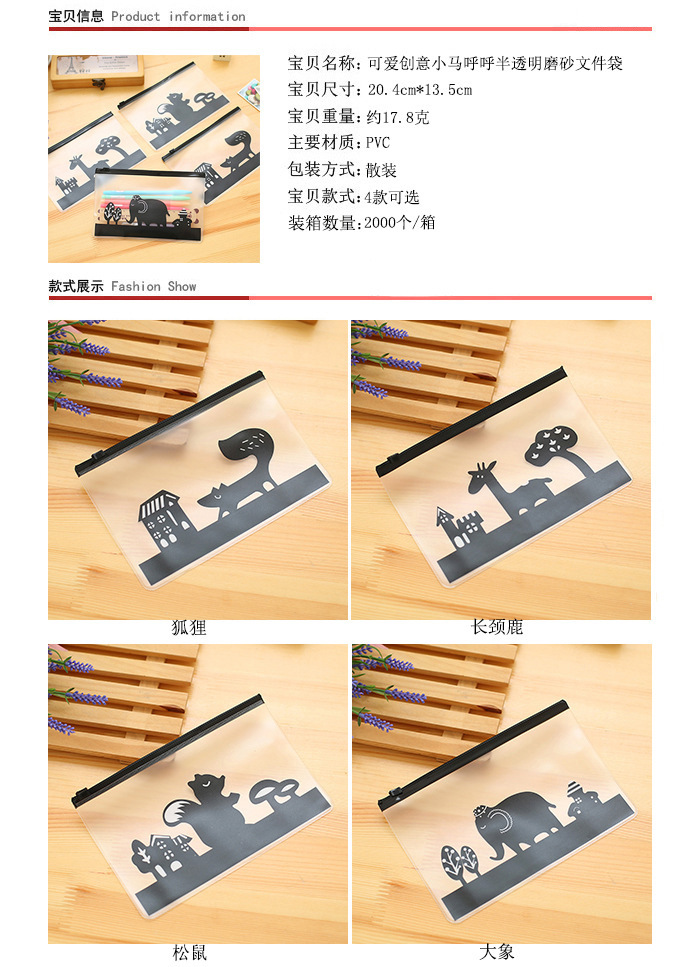 宝贝信息 Product information

宝贝名称:可爱创意小马呼呼半透明磨砂文件袋
宝贝尺寸:20.4cm*13.5cm
宝贝重量:约17.8克
主要材质:PVC
包装方式:散装
宝贝款式:4款可选
装箱数量:2000个/箱

款式展示 Fashion Show

狐狸

长颈鹿

松鼠

大象