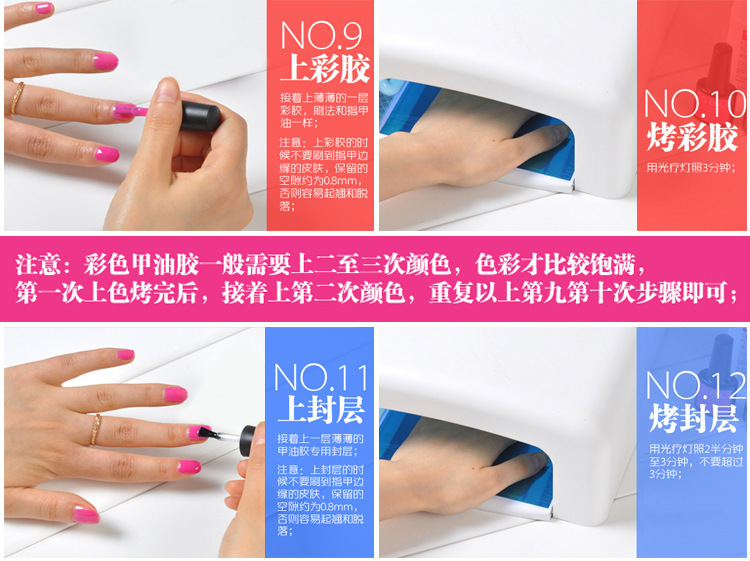 NO.9
上彩胶

接着上薄薄的一层彩胶，刷法和指甲油一样；

注意：上彩胶的时候不要刷到指甲边缘的皮肤，保留的空隙约为0.8mm，否则容易起翘和脱落；

NO.10
烤彩胶

用光疗灯照3分钟；

注意：彩色甲油胶一般需要上二至三次颜色，色彩才比较饱满，第一次上色烤完后，接着上第二次颜色，重复以上第九第十次步骤即可；

NO.11
上封层

接着上一层薄薄的甲油胶专用封层；

注意：上封层的时候不要刷到指甲边缘的皮肤，保留的空隙约为0.8mm，否则容易起翘和脱落；

NO.12
烤封层

用光疗灯照2半分钟至3分钟，不要超过3分钟；