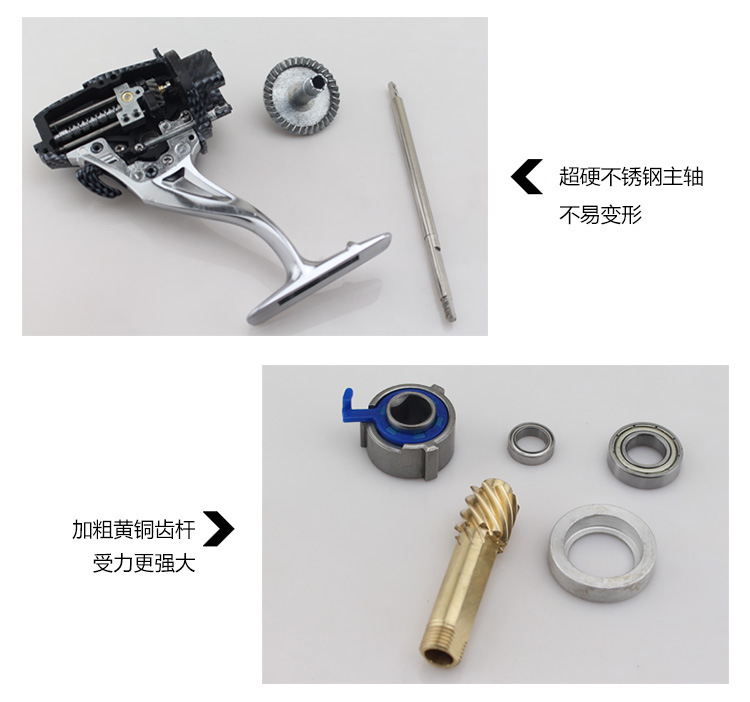 超硬不锈钢主轴
不易变形

加粗黄铜齿杆
受力更强大