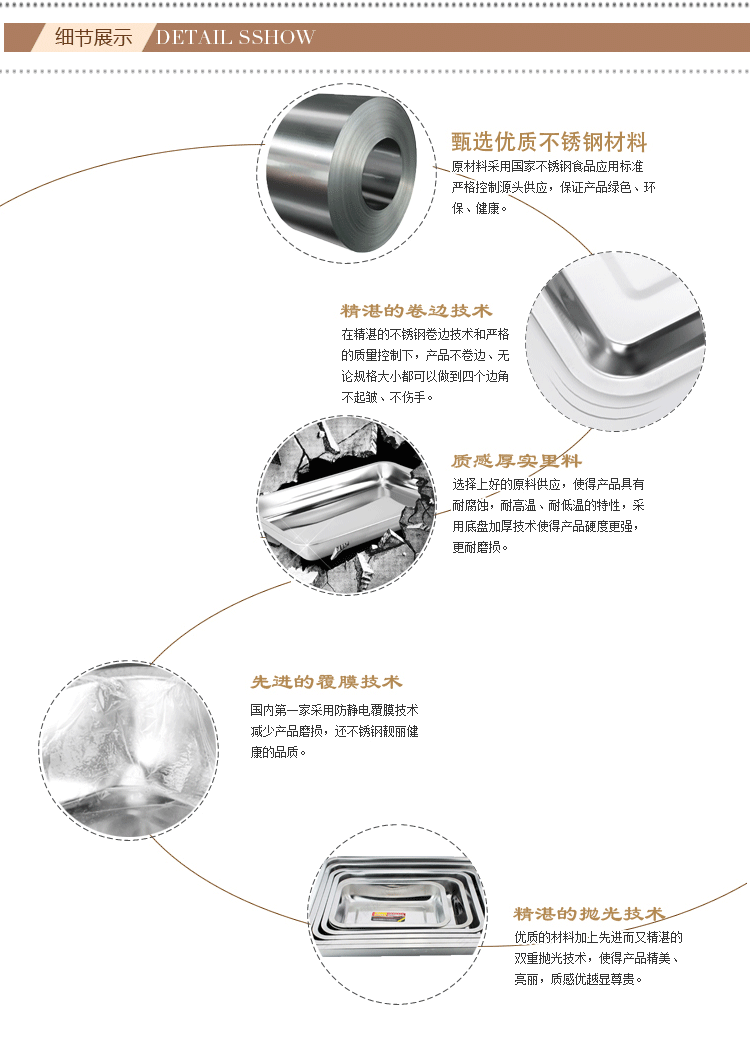 细节展示 DETAIL SSHOW

甄选优质不锈钢材料
原材料采用国家不锈钢食品应用标准严格控制源头供应，保证产品绿色、环保、健康。

精湛的卷边技术
在精湛的不锈钢卷边技术和严格的质量控制下，产品不卷边、无论规格大小都可以做到四个边角不起皱、不伤手。

质感厚实里料
选择上好的原料供应，使得产品具有耐腐蚀，耐高温、耐低温的特性，采用底盘加厚技术使得产品硬度更强，更耐磨损。

先进的覆膜技术
国内第一家采用防静电覆膜技术减少产品磨损，还不锈钢靓丽健康的品质。

精湛的抛光技术
优质的材料加上先进而又精湛的双重抛光技术，使得产品精美、亮丽，质感优越显尊贵。