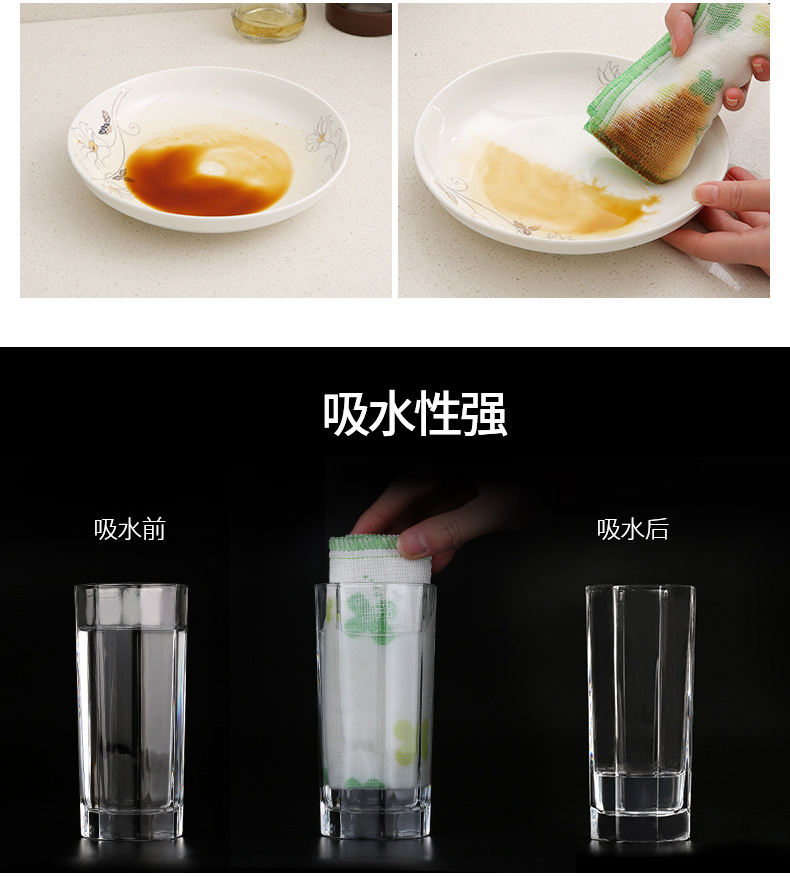 吸水性强

吸水前

吸水后