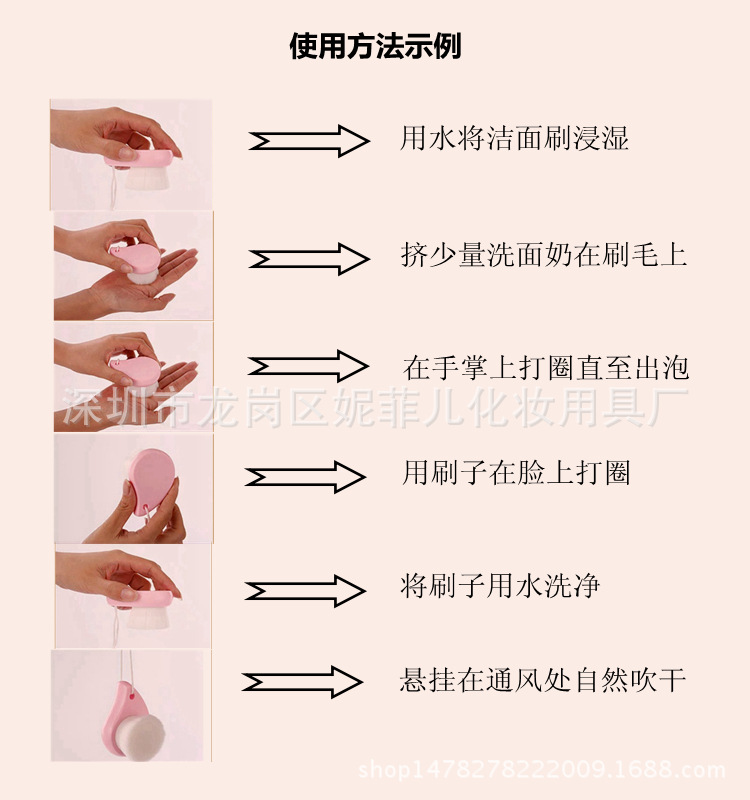 使用方法示例

用水将洁面刷浸湿

挤少量洗面奶在刷毛上

在手掌上打圈直至出泡

深圳市龙岗区妮菲儿化妆用具厂

用刷子在脸上打圈

将刷子用水洗净

悬挂在通风处自然吹干

shop1478278222009.1688.com