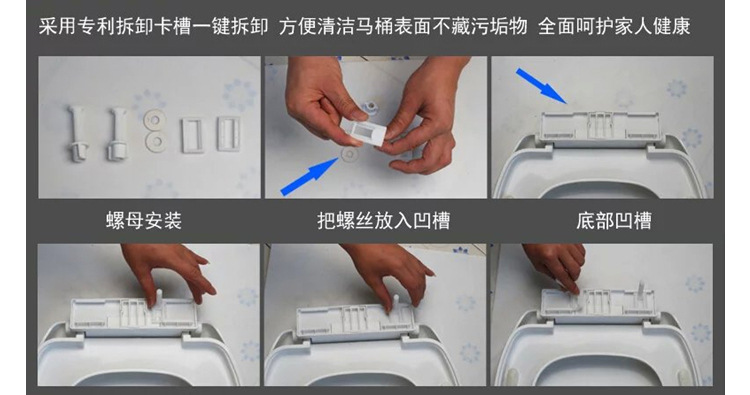 采用专利拆卸卡槽一键拆卸 方便清洁马桶表面不藏污垢物 全面呵护家人健康

螺母安装

把螺丝放入凹槽

底部凹槽