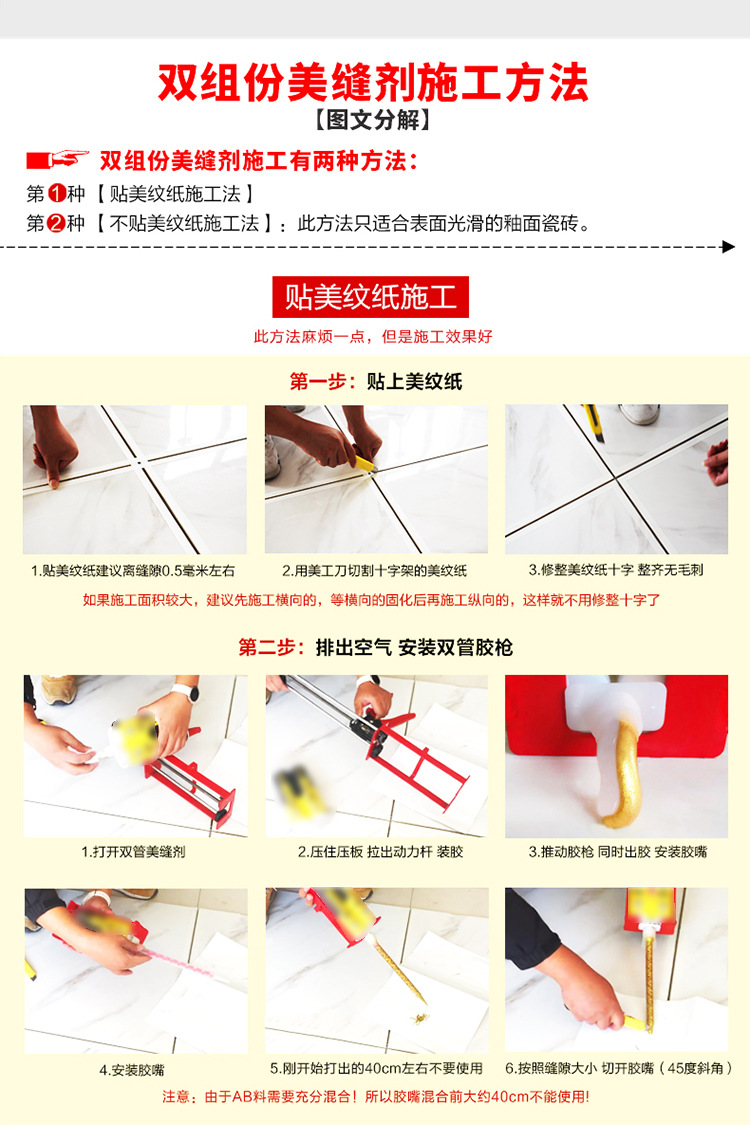 双组份美缝剂施工方法
【图文分解】

双组份美缝剂施工有两种方法：
第❶种【贴美纹纸施工法】
第❷种【不贴美纹纸施工法】：此方法只适合表面光滑的釉面瓷砖。

贴美纹纸施工
此方法麻烦一点，但是施工效果好

第一步：贴上美纹纸

1.贴美纹纸建议离缝隙0.5毫米左右
2.用美工刀切割十字架的美纹纸
3.修整美纹纸十字 整齐无毛刺

如果施工面积较大，建议先施工横向的，等横向的固化后再施工纵向的，这样就不用修整十字了

第二步：排出空气 安装双管胶枪

1.打开双管美缝剂
2.压住压板 拉出动力杆 装胶
3.推动胶枪 同时出胶 安装胶嘴

4.安装胶嘴
5.刚开始打出的40cm左右不要使用
6.按照缝隙大小 切开胶嘴（45度斜角）

注意：由于AB料需要充分混合！所以胶嘴混合前大约40cm不能使用!