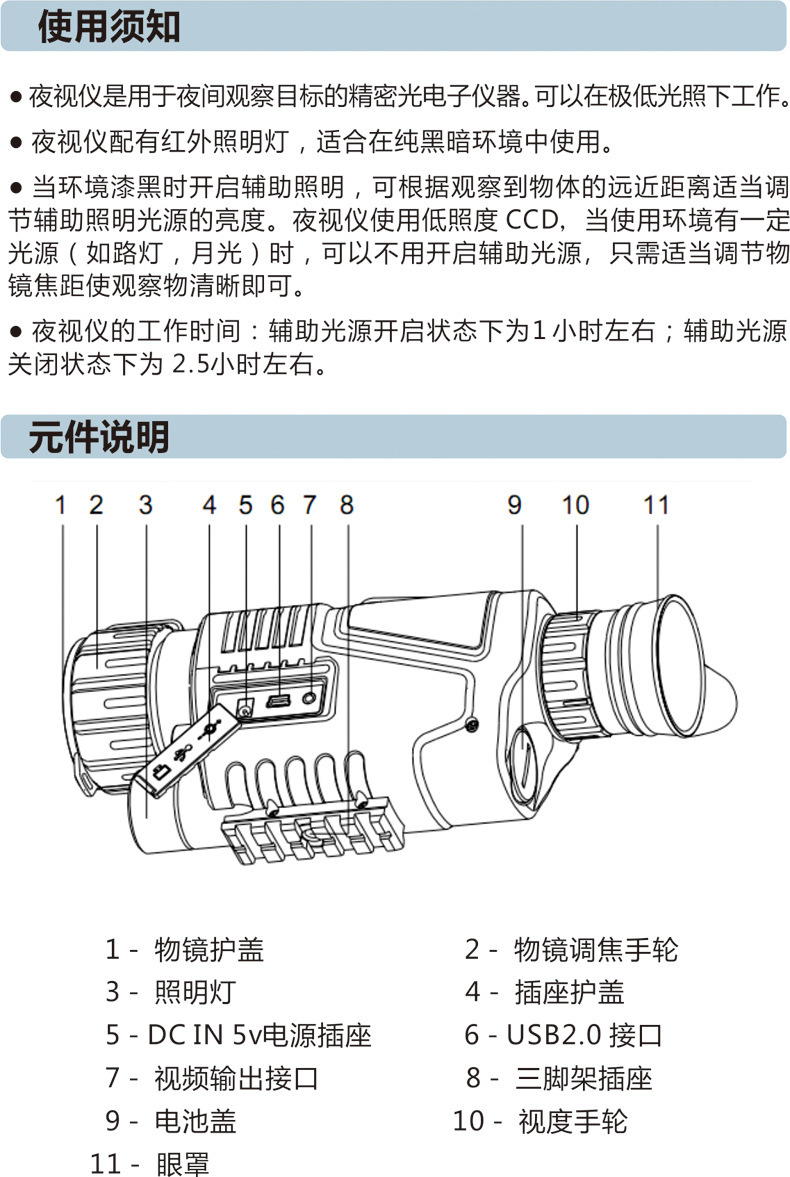 使用须知

● 夜视仪是用于夜间观察目标的精密光电子仪器。可以在极低光照下工作。

● 夜视仪配有红外照明灯，适合在纯黑暗环境中使用。

● 当环境漆黑时开启辅助照明，可根据观察到物体的远近距离适当调节辅助照明光源的亮度。夜视仪使用低照度 CCD，当使用环境有一定光源（如路灯，月光）时，可以不用开启辅助光源，只需适当调节物镜焦距使观察物清晰即可。

● 夜视仪的工作时间：辅助光源开启状态下为1小时左右；辅助光源关闭状态下为 2.5小时左右。

元件说明

1 2 3 4 5 6 7 8 9 10 11

1 - 物镜护盖
2 - 物镜调焦手轮
3 - 照明灯
4 - 插座护盖
5 - DC IN 5v电源插座
6 - USB2.0 接口
7 - 视频输出接口
8 - 三脚架插座
9 - 电池盖
10 - 视度手轮
11 - 眼罩