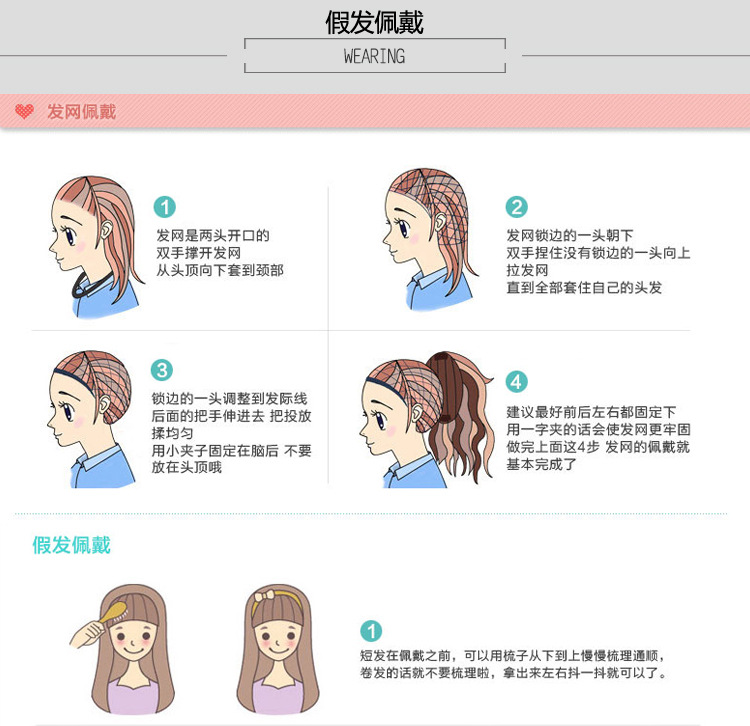 假发佩戴

WEARING

发网佩戴

1
发网是两头开口的
双手撑开发网
从头顶向下套到颈部

2
发网锁边的一头朝下
双手捏住没有锁边的一头向上拉发网
直到全部套住自己的头发

3
锁边的一头调整到发际线
后面的把手伸进去 把投放揉均匀
用小夹子固定在脑后 不要放在头顶哦

4
建议最好前后左右都固定下
用一字夹的话会使发网更牢固
做完上面这4步 发网的佩戴就基本完成了

假发佩戴

1
短发在佩戴之前，可以用梳子从下到上慢慢梳理通顺，
卷发的话就不要梳理啦，拿出来左右抖一抖就可以了。