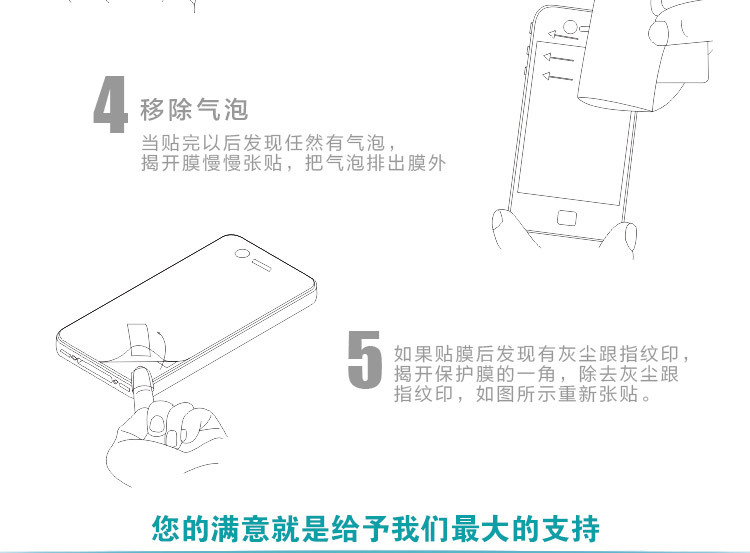 4 移除气泡

当贴完以后发现任然有气泡，揭开膜慢慢张贴，把气泡排出膜外

5 如果贴膜后发现有灰尘跟指纹印，揭开保护膜的一角，除去灰尘跟指纹印，如图所示重新张贴。

您的满意就是给予我们最大的支持