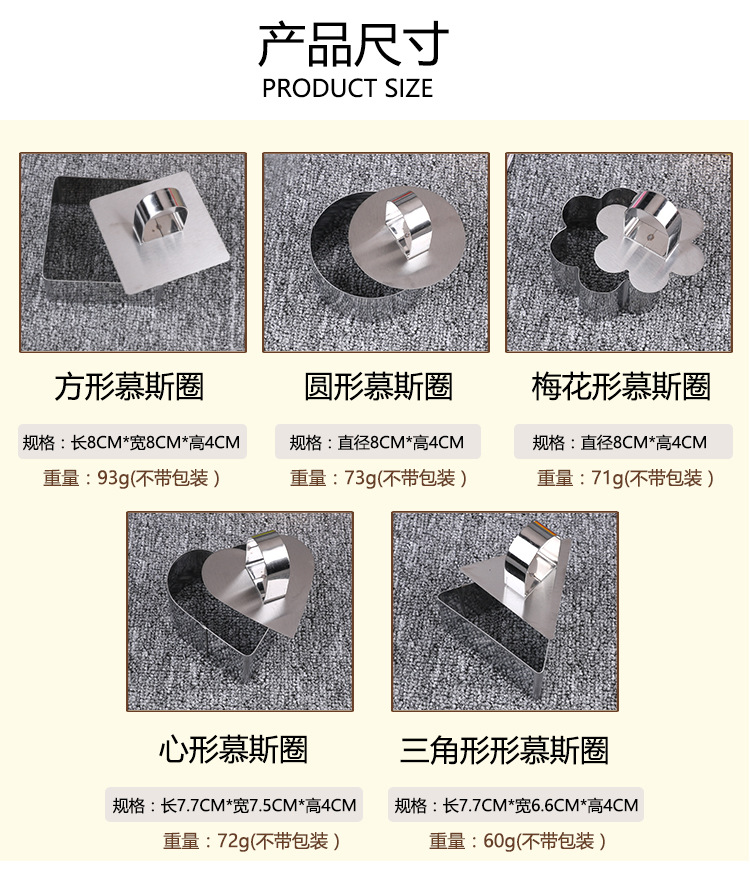 产品尺寸
PRODUCT SIZE

方形慕斯圈
规格：长8CM*宽8CM*高4CM
重量：93g(不带包装）

圆形慕斯圈
规格：直径8CM*高4CM
重量：73g(不带包装）

梅花形慕斯圈
规格：直径8CM*高4CM
重量：71g(不带包装）

心形慕斯圈
规格：长7.7CM*宽7.5CM*高4CM
重量：72g(不带包装）

三角形形慕斯圈
规格：长7.7CM*宽6.6CM*高4CM
重量：60g(不带包装）