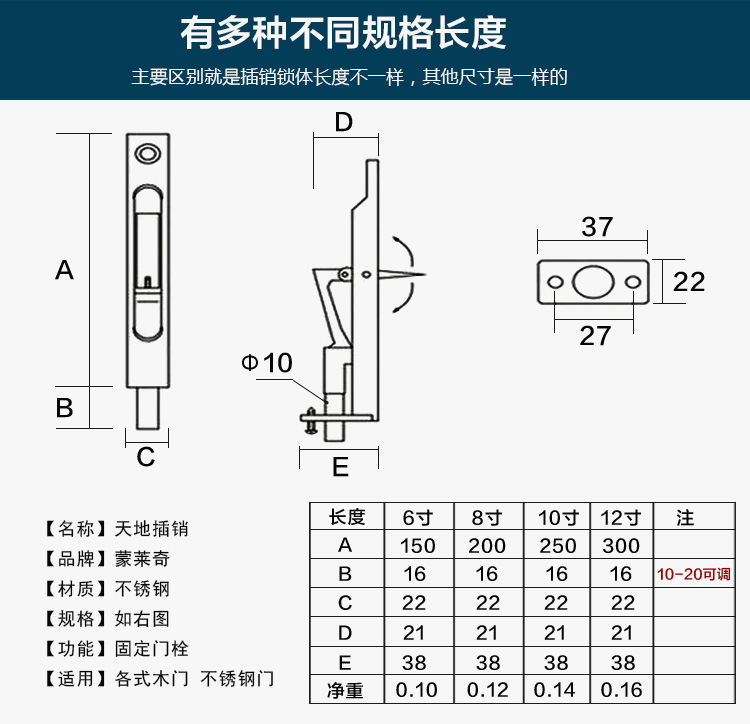 有多种不同规格长度

主要区别就是插销锁体长度不一样，其他尺寸是一样的

A

B

C

D

Φ10

E

37

22

27

【名称】天地插销
【品牌】蒙莱奇
【材质】不锈钢
【规格】如右图
【功能】固定门栓
【适用】各式木门 不锈钢门

| 长度 | 6寸 | 8寸 | 10寸 | 12寸 | 注 |
|---|---|---|---|---|---|
| A | 150 | 200 | 250 | 300 | |
| B | 16 | 16 | 16 | 16 | 10-20可调 |
| C | 22 | 22 | 22 | 22 | |
| D | 21 | 21 | 21 | 21 | |
| E | 38 | 38 | 38 | 38 | |
| 净重 | 0.10 | 0.12 | 0.14 | 0.16 | |