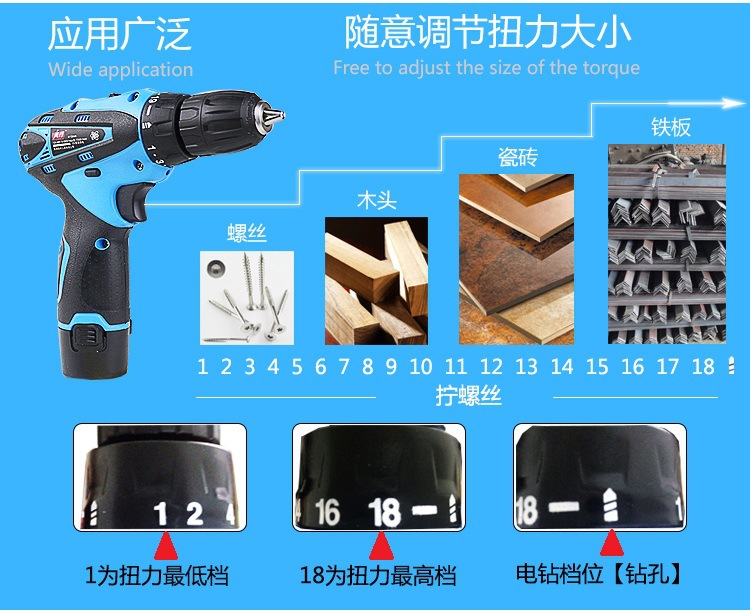 应用广泛
Wide application

随意调节扭力大小
Free to adjust the size of the torque

螺丝
木头
瓷砖
铁板

1 2 3 4 5 6 7 8 9 10 11 12 13 14 15 16 17 18

拧螺丝

1 2 4
16 18
18

1为扭力最低档
18为扭力最高档
电钻档位【钻孔】