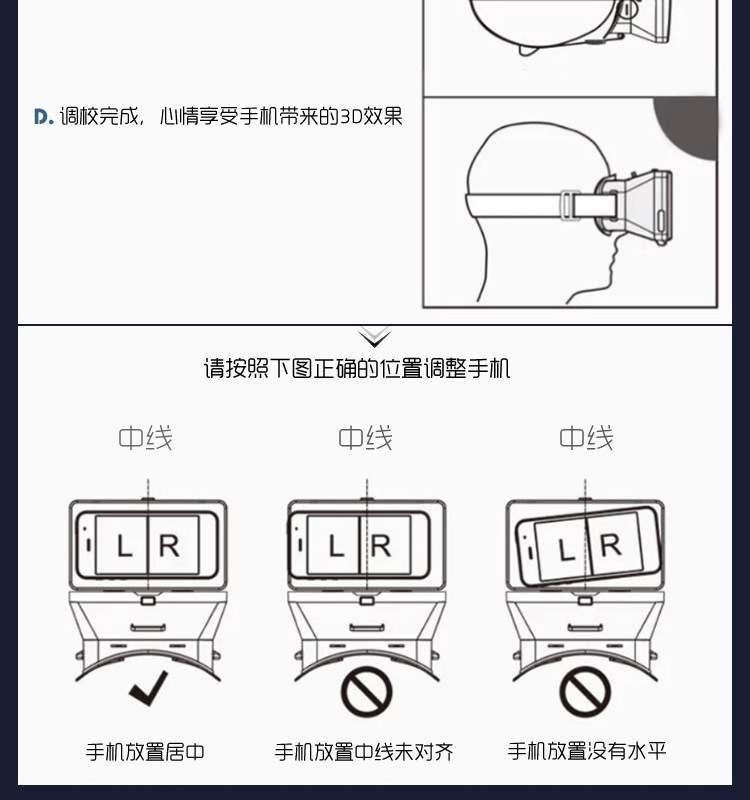 D. 调校完成，心情享受手机带来的3D效果

请按照下图正确的位置调整手机

中线

L R

手机放置居中

中线

L R

手机放置中线未对齐

中线

L R

手机放置没有水平