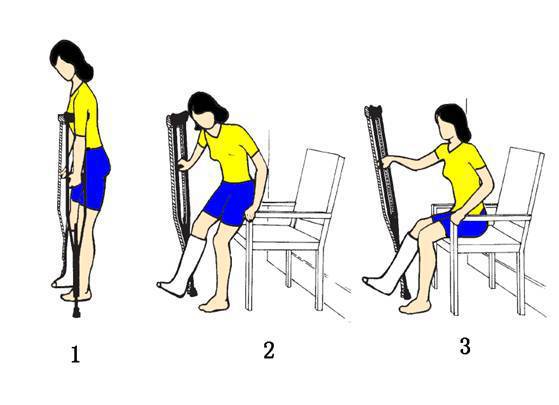 1

2

3