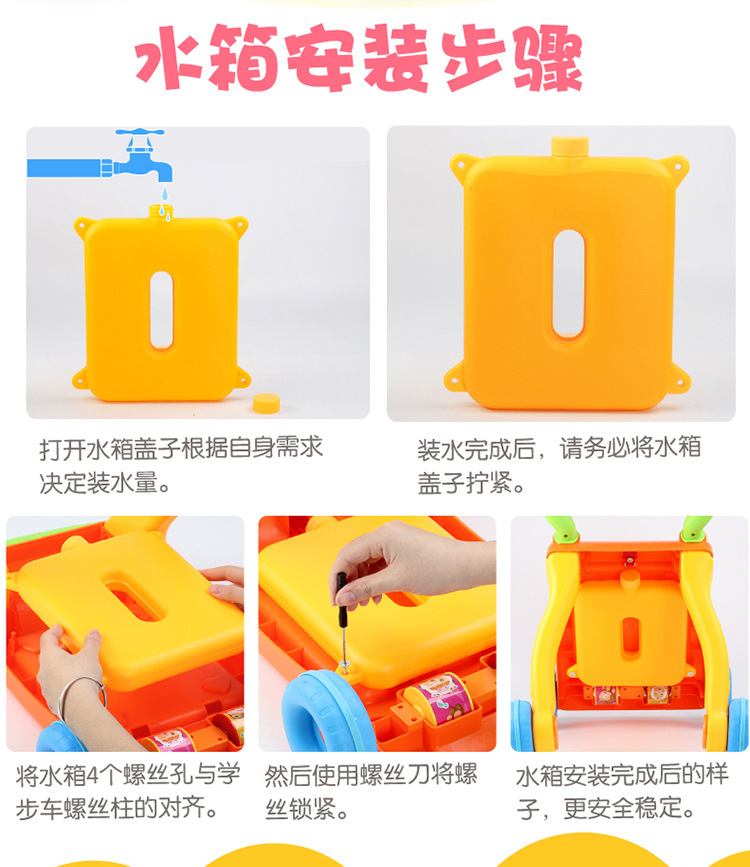 水箱安装步骤

打开水箱盖子根据自身需求决定装水量。

装水完成后，请务必将水箱盖子拧紧。

将水箱4个螺丝孔与学步车螺丝柱的对齐。

然后使用螺丝刀将螺丝锁紧。

水箱安装完成后的样子，更安全稳定。