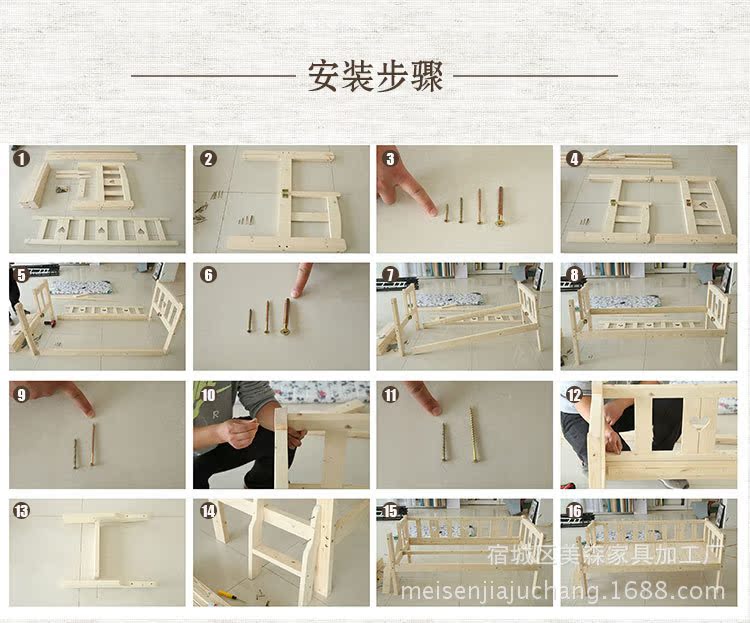 安装步骤

1

2

3

4

5

6

7

8

9

10

11

12

13

14

15

16

宿城区美森家具加工厂
meisenjiajuchang.1688.com