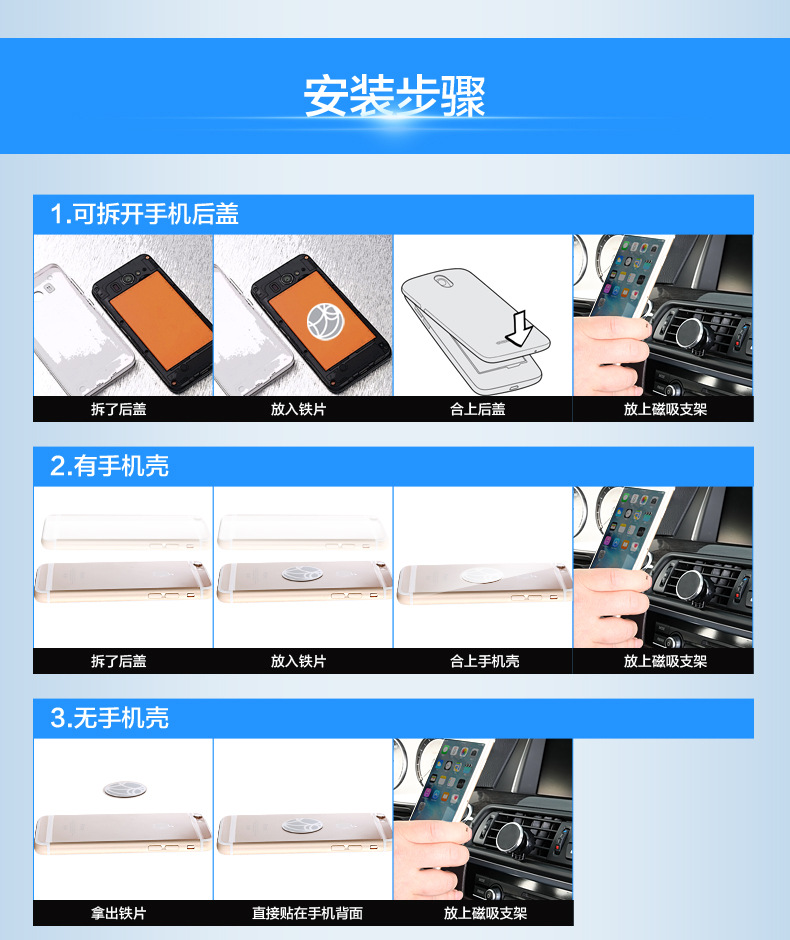 安装步骤

1.可拆开手机后盖

拆了后盖

放入铁片

合上后盖

放上磁吸支架

2.有手机壳

拆了后盖

放入铁片

合上手机壳

放上磁吸支架

3.无手机壳

拿出铁片

直接贴在手机背面

放上磁吸支架