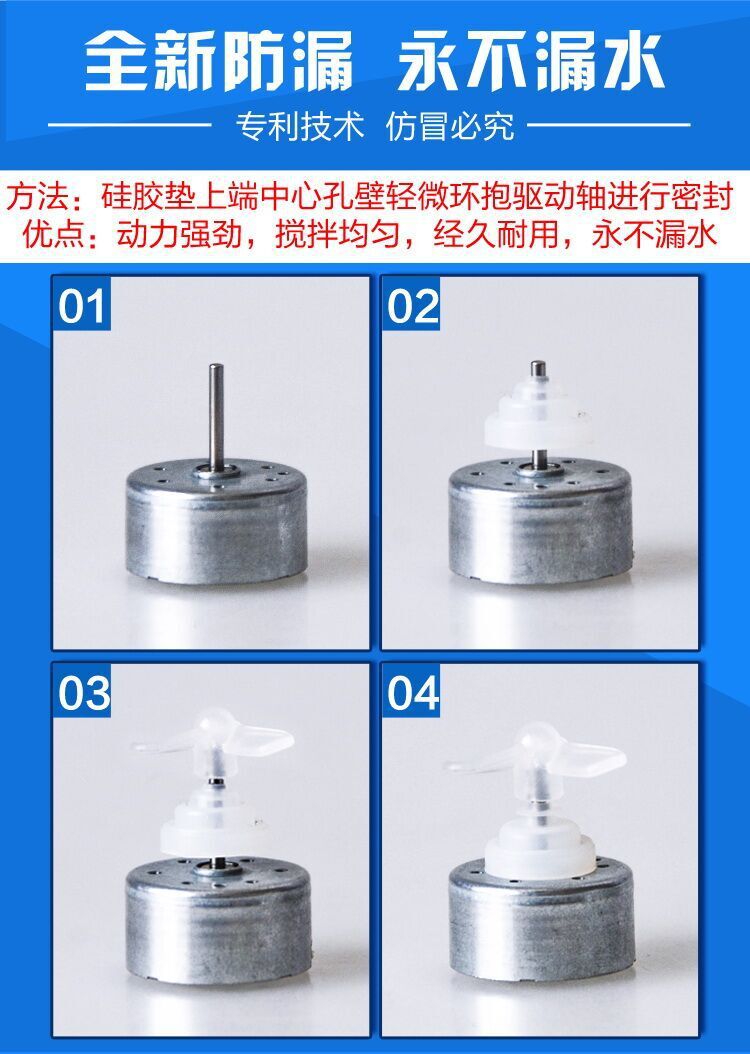 全新防漏 永不漏水

专利技术 仿冒必究

方法：硅胶垫上端中心孔壁轻微环抱驱动轴进行密封
优点：动力强劲，搅拌均匀，经久耐用，永不漏水

01

02

03

04