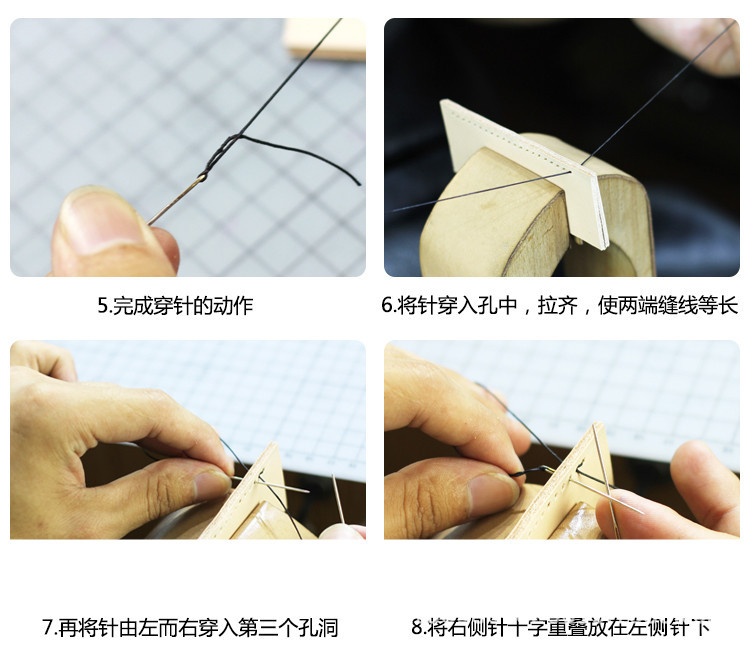 5.完成穿针的动作

6.将针穿入孔中，拉齐，使两端缝线等长

7.再将针由左而右穿入第三个孔洞

8.将右侧针十字重叠放在左侧针下