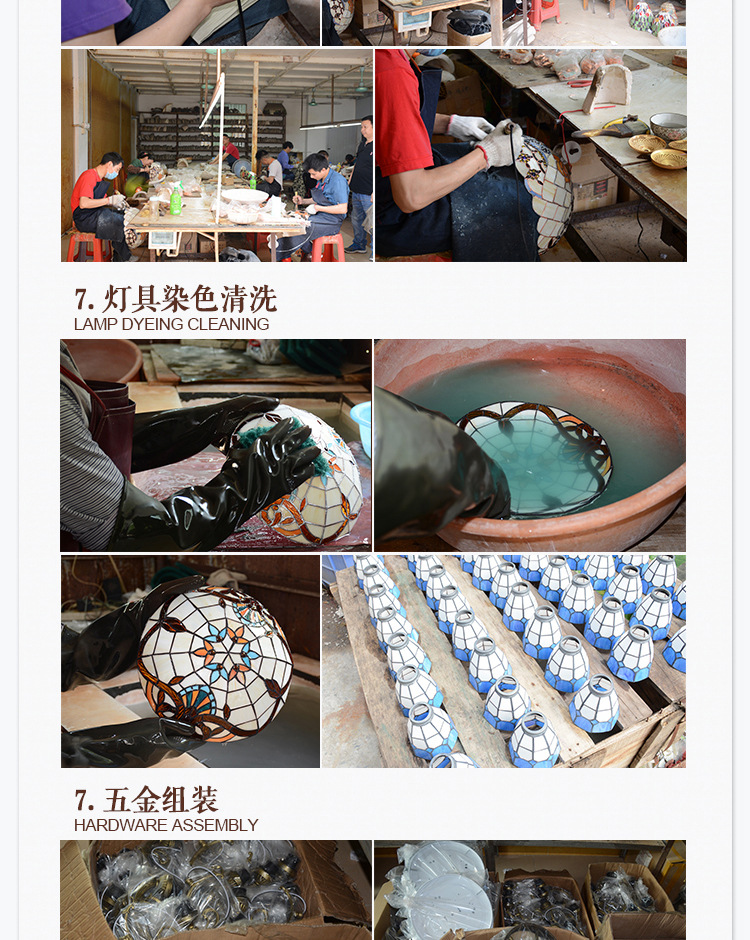 7. 灯具染色清洗
LAMP DYEING CLEANING

7. 五金组装
HARDWARE ASSEMBLY