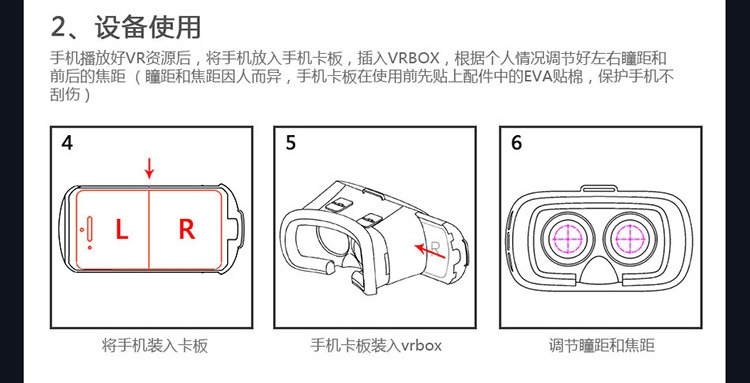 2、设备使用

手机播放好VR资源后，将手机放入手机卡板，插入VRBOX，根据个人情况调节好左右瞳距和前后的焦距（瞳距和焦距因人而异，手机卡板在使用前先贴上配件中的EVA贴棉，保护手机不刮伤）

4

L

R

将手机装入卡板

5

R

手机卡板装入vrbox

6

调节瞳距和焦距