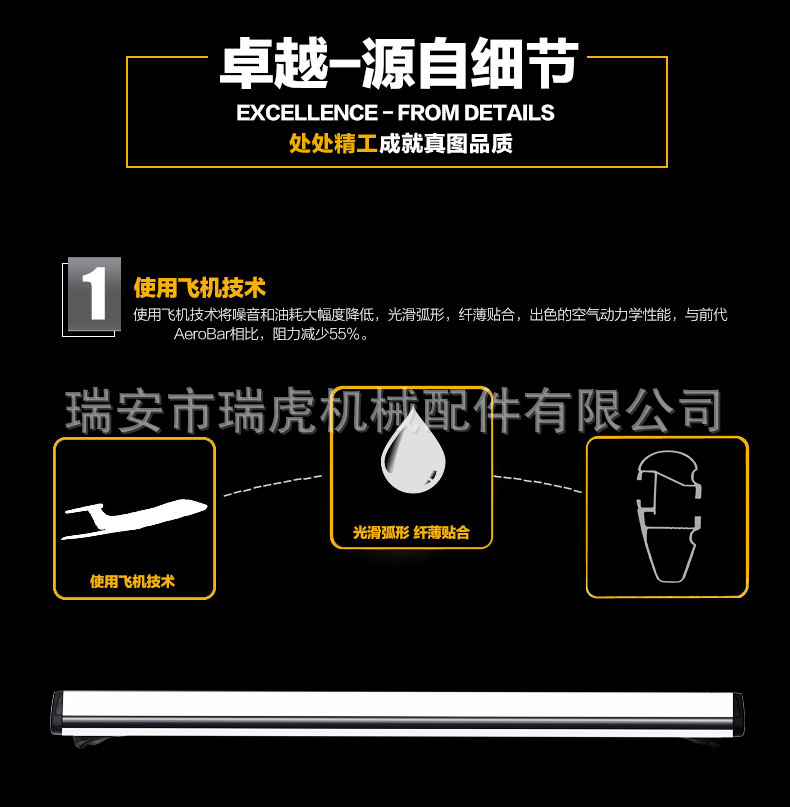 卓越-源自细节
EXCELLENCE - FROM DETAILS
处处精工成就真图品质

1
使用飞机技术
使用飞机技术将噪音和油耗大幅度降低，光滑弧形，纤薄贴合，出色的空气动力学性能，与前代AeroBar相比，阻力减少55%。

瑞安市瑞虎机械配件有限公司

使用飞机技术

光滑弧形 纤薄贴合