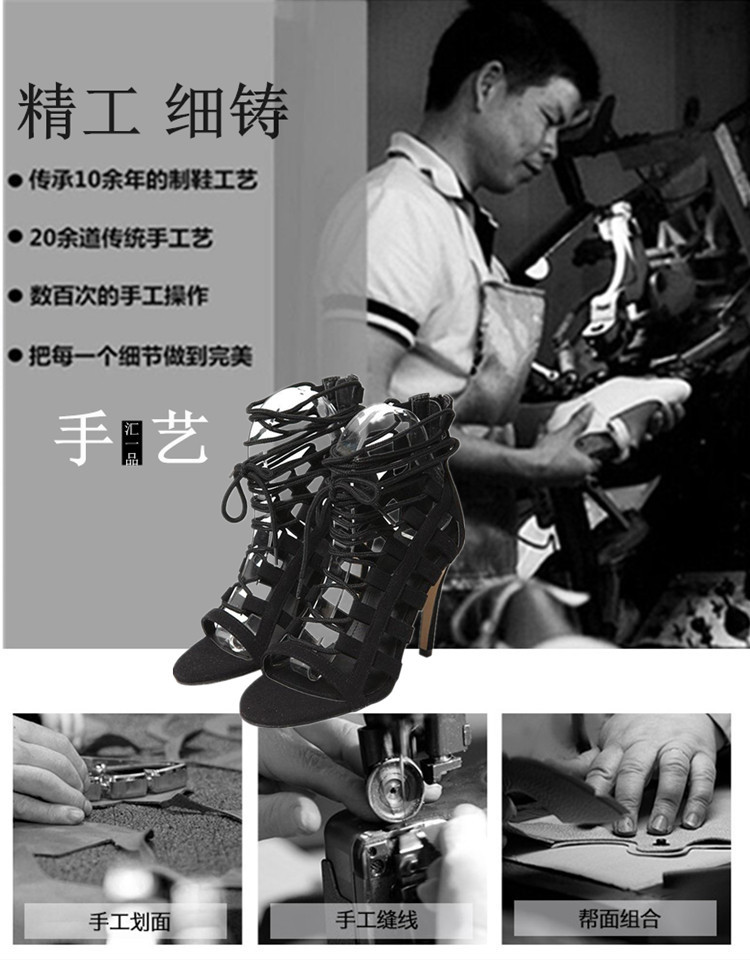 精工 细铸

● 传承10余年的制鞋工艺

● 20余道传统手工艺

● 数百次的手工操作

● 把每一个细节做到完美

手 汇一品 艺

手工划面

手工缝线

帮面组合