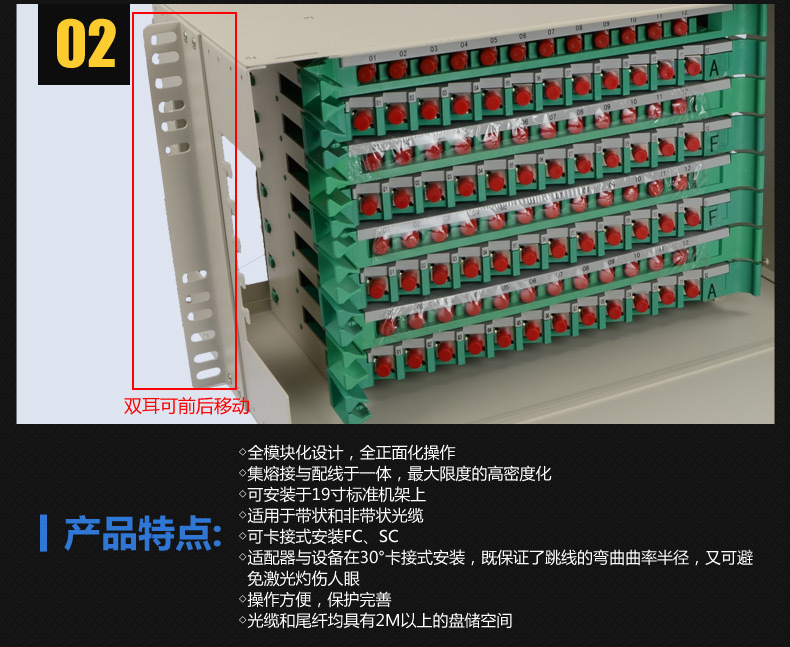 02

01 02 03 04 05 06 07 08 09 10 11 12

A

F

F

A

双耳可前后移动

产品特点:

◇全模块化设计，全正面化操作
◇集熔接与配线于一体，最大限度的高密度化
◇可安装于19寸标准机架上
◇适用于带状和非带状光缆
◇可卡接式安装FC、SC
◇适配器与设备在30°卡接式安装，既保证了跳线的弯曲曲率半径，又可避免激光灼伤人眼
◇操作方便，保护完善
◇光缆和尾纤均具有2M以上的盘储空间