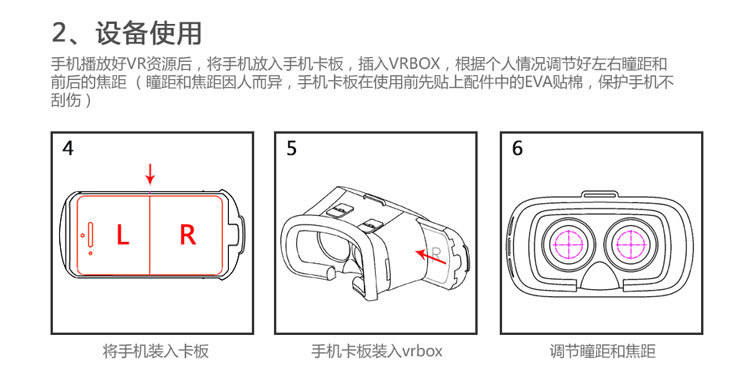 2、设备使用

手机播放好VR资源后，将手机放入手机卡板，插入VRBOX，根据个人情况调节好左右瞳距和前后的焦距（瞳距和焦距因人而异，手机卡板在使用前先贴上配件中的EVA贴棉，保护手机不刮伤）

4

L R

将手机装入卡板

5

R

手机卡板装入vrbox

6

调节瞳距和焦距