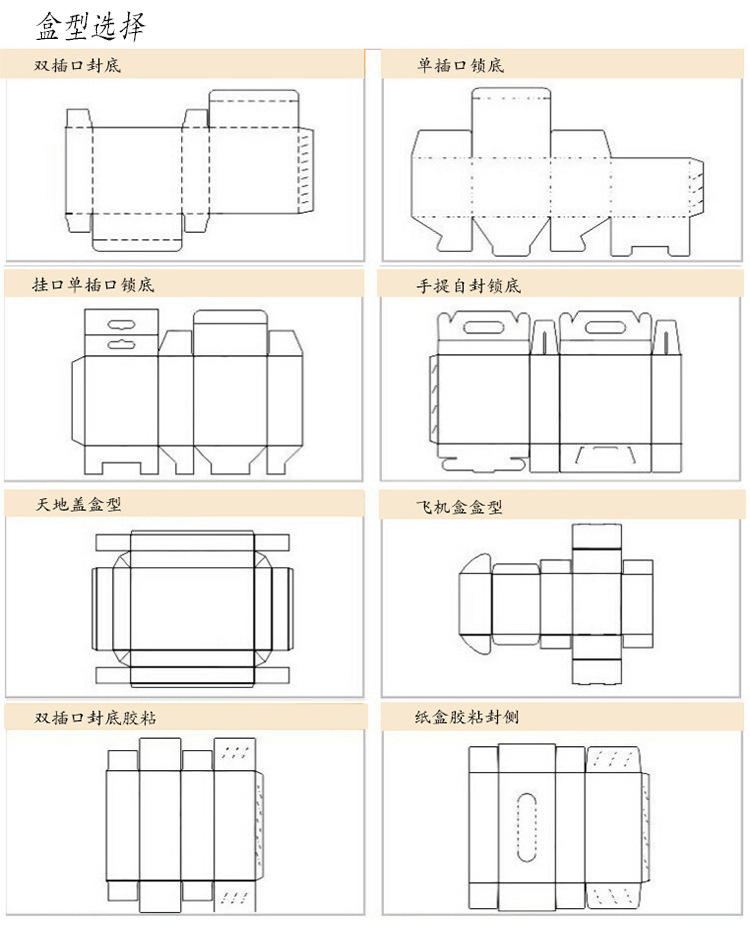 盒型选择

双插口封底

单插口锁底

挂口单插口锁底

手提自封锁底

天地盖盒型

飞机盒盒型

双插口封底胶粘

纸盒胶粘封侧