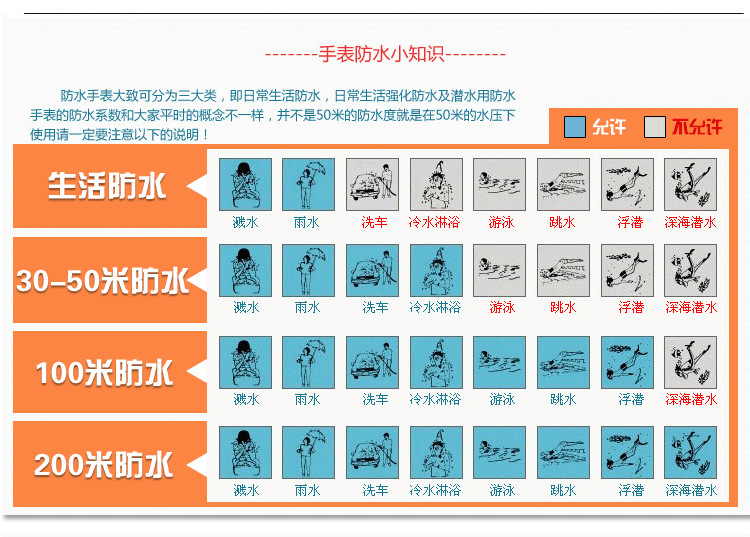 --------手表防水小知识--------

防水手表大致可分为三大类，即日常生活防水，日常生活强化防水及潜水用防水手表的防水系数和大家平时的概念不一样，并不是50米的防水度就是在50米的水压下使用请一定要注意以下的说明！

允许 不允许

生活防水
溅水 雨水 洗车 冷水淋浴 游泳 跳水 浮潜 深海潜水

30-50米防水
溅水 雨水 洗车 冷水淋浴 游泳 跳水 浮潜 深海潜水

100米防水
溅水 雨水 洗车 冷水淋浴 游泳 跳水 浮潜 深海潜水

200米防水
溅水 雨水 洗车 冷水淋浴 游泳 跳水 浮潜 深海潜水