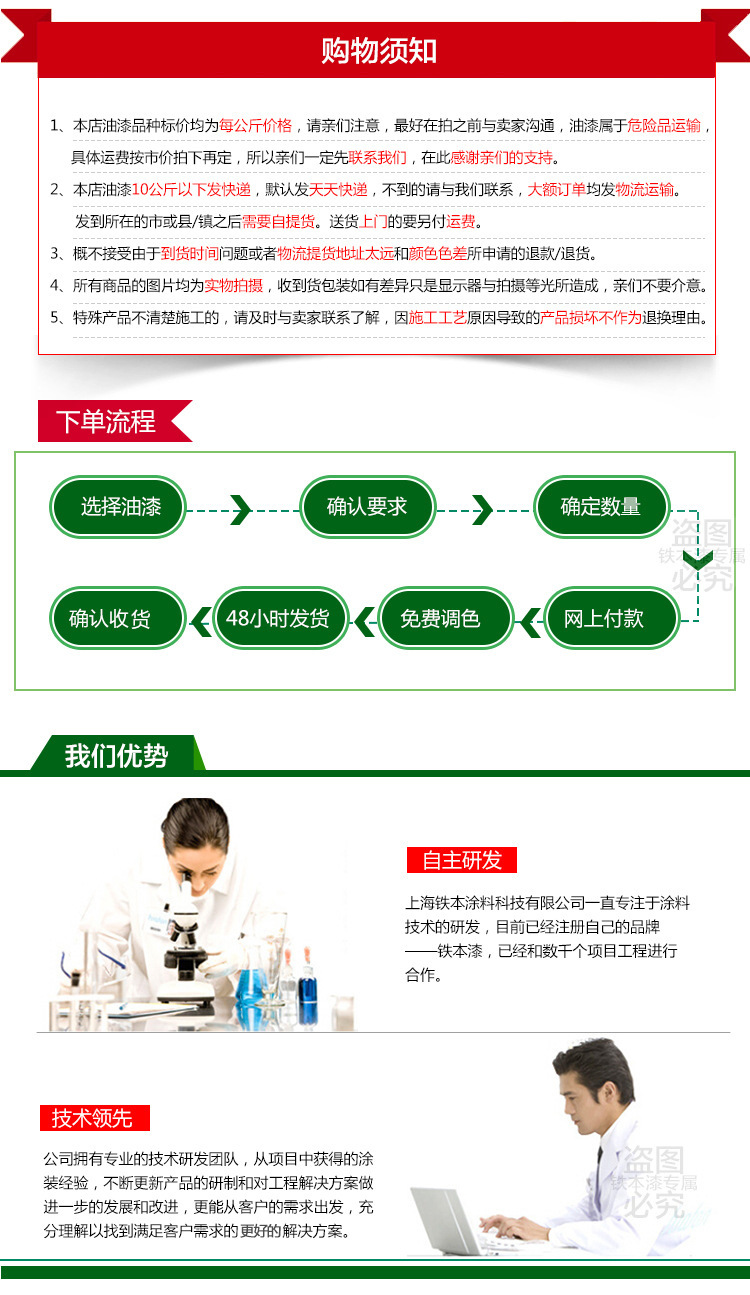 购物须知

1、本店油漆品种标价均为每公斤价格，请亲们注意，最好在拍之前与卖家沟通，油漆属于危险品运输，具体运费按市价拍下再定，所以亲们一定先联系我们，在此感谢亲们的支持。

2、本店油漆10公斤以下发快递，默认发天天快递，不到的请与我们联系，大额订单均发物流运输。发到所在的市或县/镇之后需要自提货。送货上门的要另付运费。

3、概不接受由于到货时间问题或者物流提货地址太远和颜色色差所申请的退款/退货。

4、所有商品的图片均为实物拍摄，收到货包装如有差异只是显示器与拍摄等光所造成，亲们不要介意。

5、特殊产品不清楚施工的，请及时与卖家联系了解，因施工工艺原因导致的产品损坏不作为退换理由。

下单流程

选择油漆 确认要求 确定数量 网上付款 免费调色 48小时发货 确认收货

盗图 铁本漆专属 必究

我们优势

自主研发

上海铁本涂料科技有限公司一直专注于涂料技术的研发，目前已经注册自己的品牌——铁本漆，已经和数千个项目工程进行合作。

技术领先

公司拥有专业的技术研发团队，从项目中获得的涂装经验，不断更新产品的研制和对工程解决方案做进一步的发展和改进，更能从客户的需求出发，充分理解以找到满足客户需求的更好的解决方案。

盗图 铁本漆专属 必究