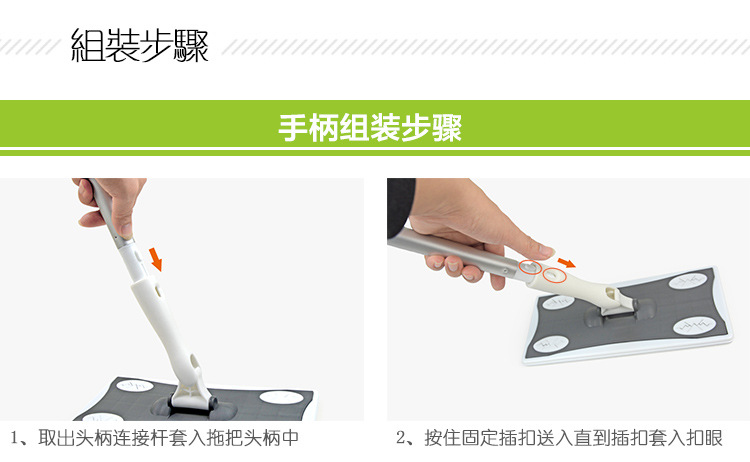 組裝步驟

手柄组装步骤

1、取出头柄连接杆套入拖把头柄中

2、按住固定插扣送入直到插扣套入扣眼