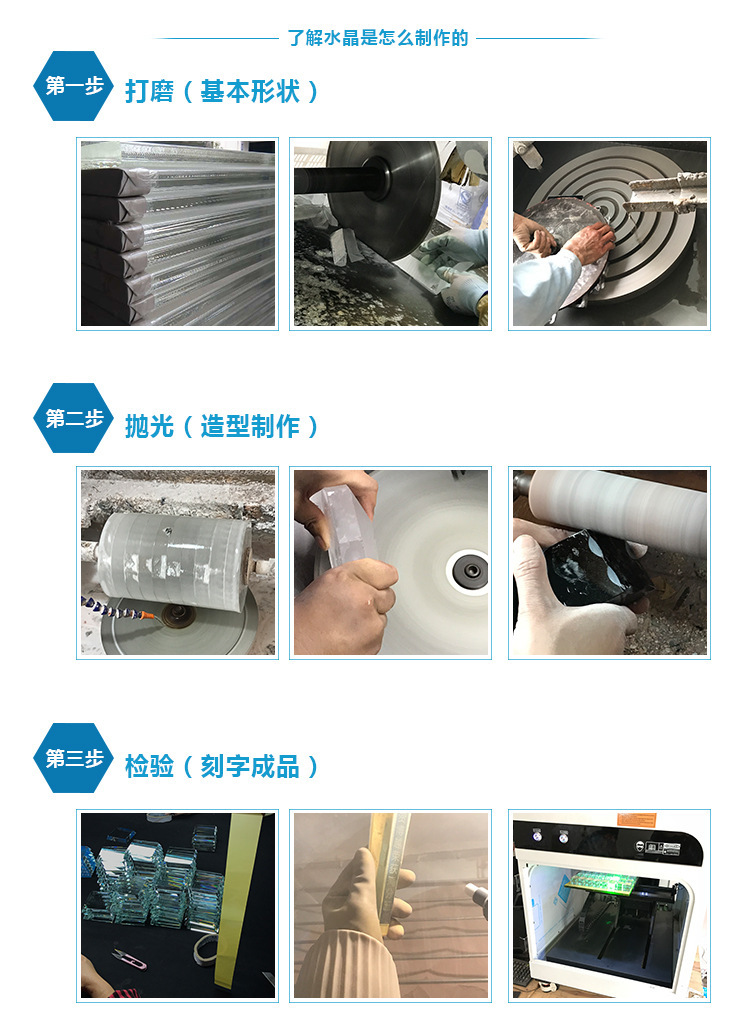 了解水晶是怎么制作的

第一步 打磨（基本形状）

第二步 抛光（造型制作）

第三步 检验（刻字成品）