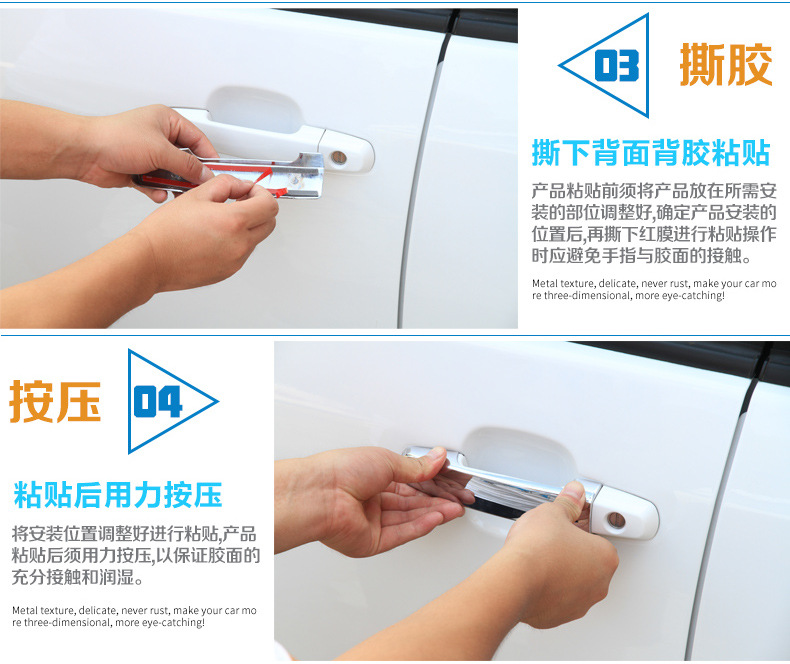 03 撕胶

撕下背面背胶粘贴

产品粘贴前须将产品放在所需安装的部位调整好,确定产品安装的位置后,再撕下红膜进行粘贴操作时应避免手指与胶面的接触。

Metal texture, delicate, never rust, make your car more three-dimensional, more eye-catching!

按压 04

粘贴后用力按压

将安装位置调整好进行粘贴,产品粘贴后须用力按压,以保证胶面的充分接触和润湿。

Metal texture, delicate, never rust, make your car more three-dimensional, more eye-catching!