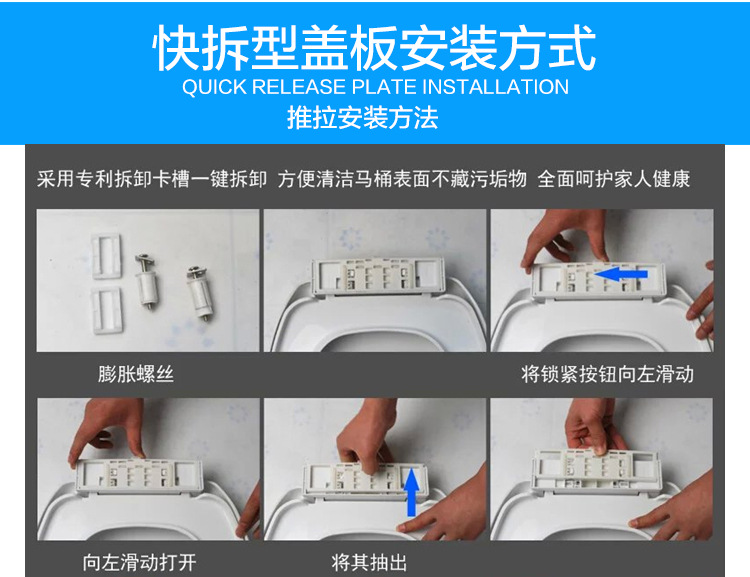 快拆型盖板安装方式
QUICK RELEASE PLATE INSTALLATION
推拉安装方法

采用专利拆卸卡槽一键拆卸 方便清洁马桶表面不藏污垢物 全面呵护家人健康

膨胀螺丝

将锁紧按钮向左滑动

向左滑动打开

将其抽出