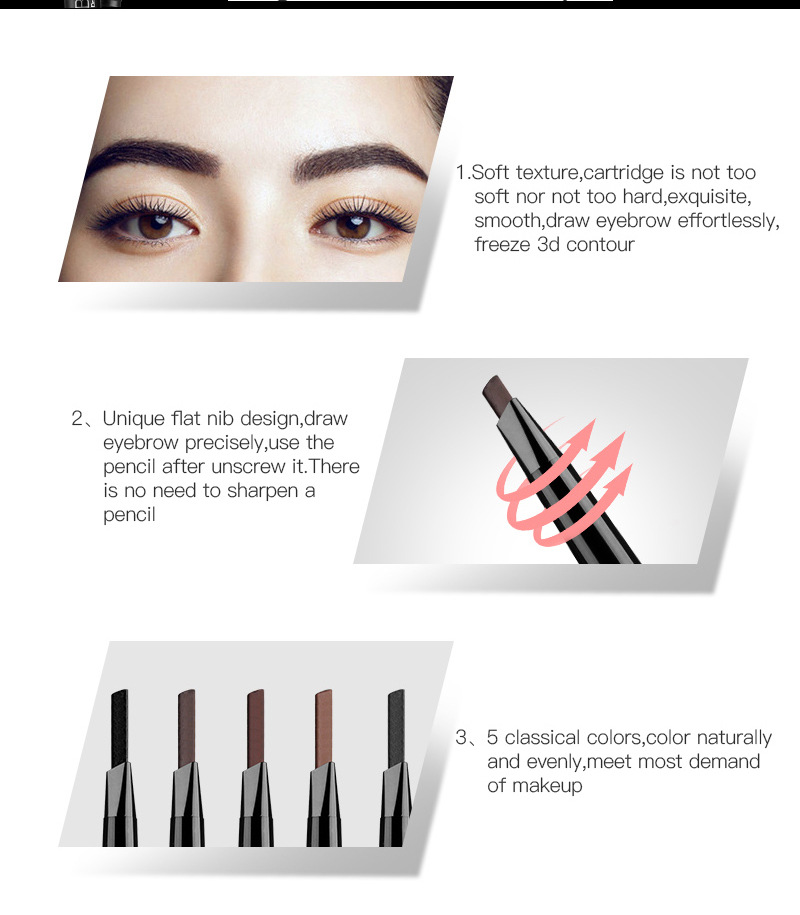 1.Soft texture,cartridge is not too soft nor not too hard,exquisite, smooth,draw eyebrow effortlessly, freeze 3d contour

2、Unique flat nib design,draw eyebrow precisely,use the pencil after unscrew it.There is no need to sharpen a pencil

3、5 classical colors,color naturally and evenly,meet most demand of makeup