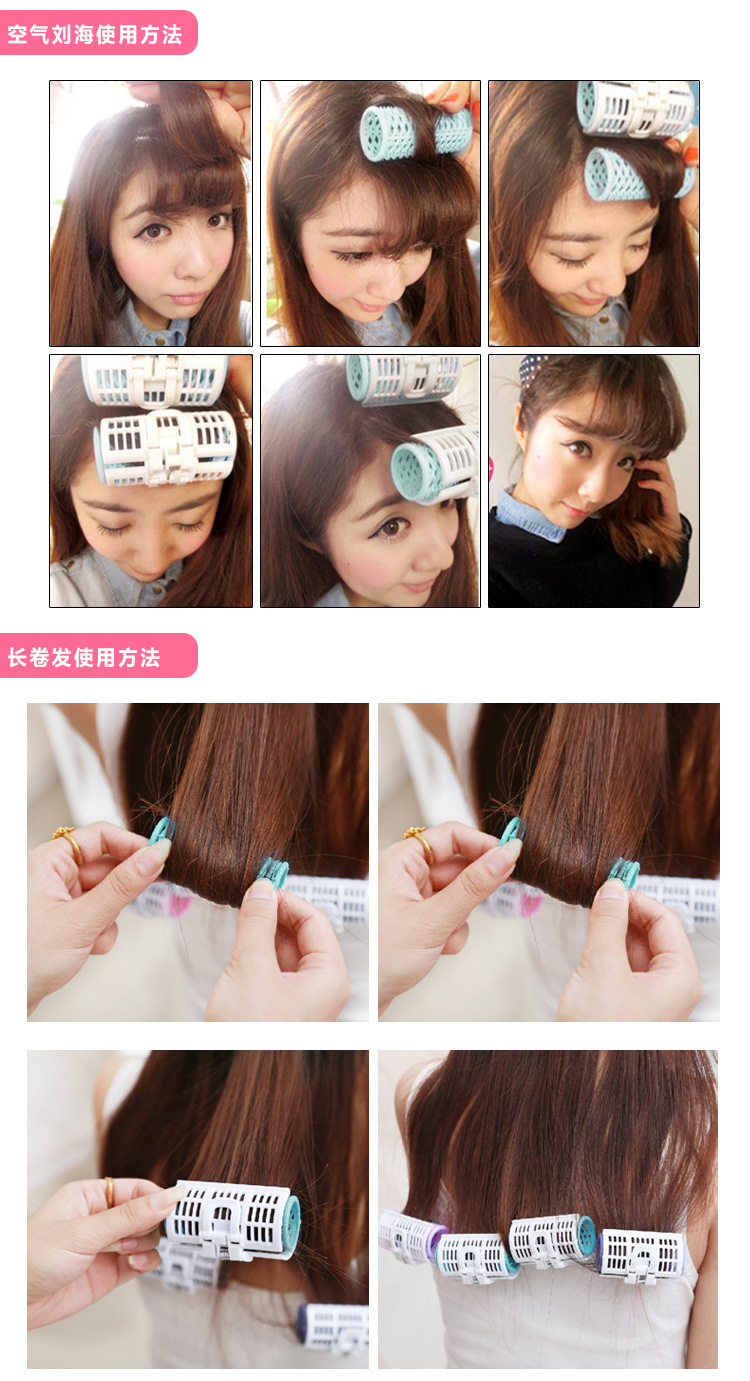 空气刘海使用方法

长卷发使用方法