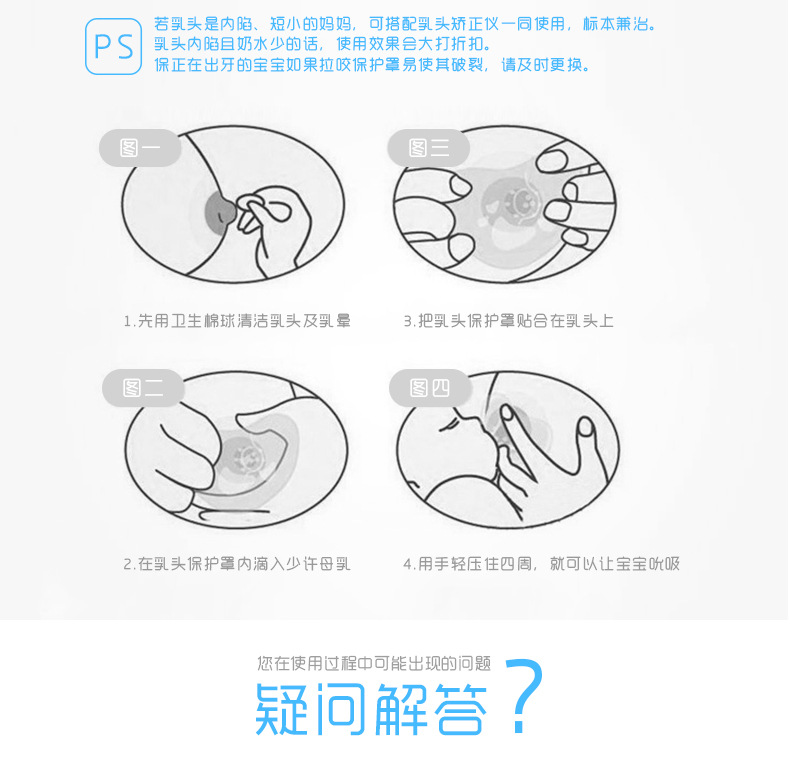 PS

若乳头是内陷、短小的妈妈，可搭配乳头矫正仪一同使用，标本兼治。
乳头内陷且奶水少的话，使用效果会大打折扣。
保正在出牙的宝宝如果拉咬保护罩易使其破裂，请及时更换。

图一

1.先用卫生棉球清洁乳头及乳晕

图三

3.把乳头保护罩贴合在乳头上

图二

2.在乳头保护罩内滴入少许母乳

图四

4.用手轻压住四周，就可以让宝宝吮吸

您在使用过程中可能出现的问题
疑问解答？