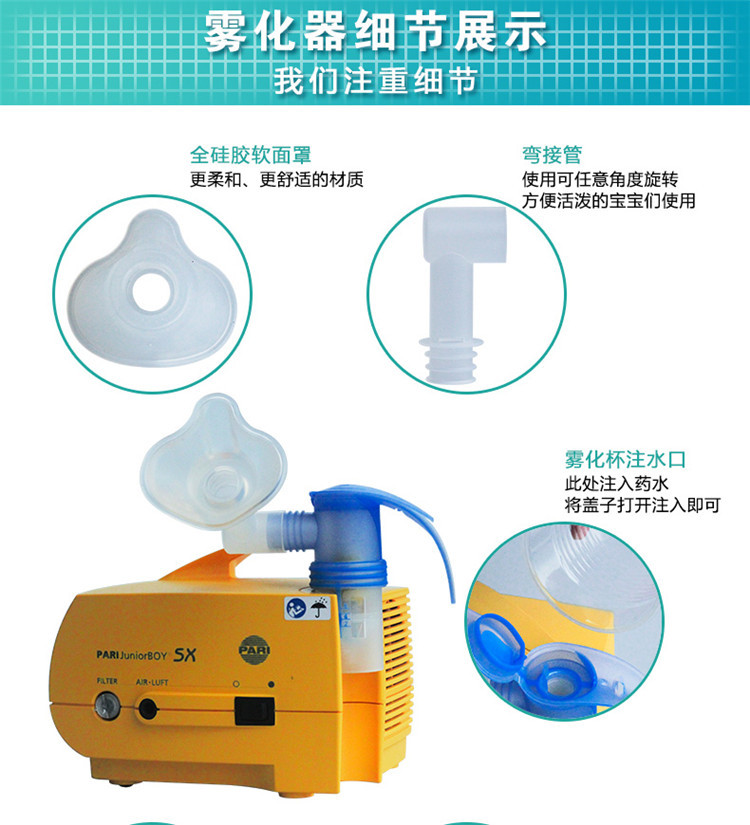 雾化器细节展示

我们注重细节

全硅胶软面罩
更柔和、更舒适的材质

弯接管
使用可任意角度旋转
方便活泼的宝宝们使用

雾化杯注水口
此处注入药水
将盖子打开注入即可

PARI JuniorBOY SX

PARI

FILTER

AIR-LUFT