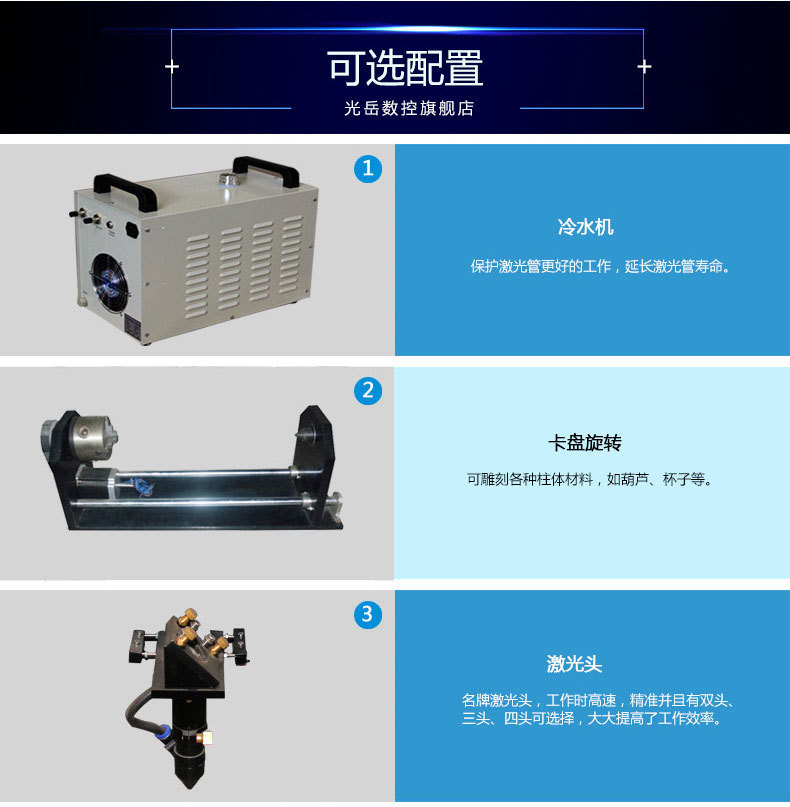 可选配置
光岳数控旗舰店

1
冷水机
保护激光管更好的工作，延长激光管寿命。

2
卡盘旋转
可雕刻各种柱体材料，如葫芦、杯子等。

3
激光头
名牌激光头，工作时高速，精准并且有双头、三头、四头可选择，大大提高了工作效率。