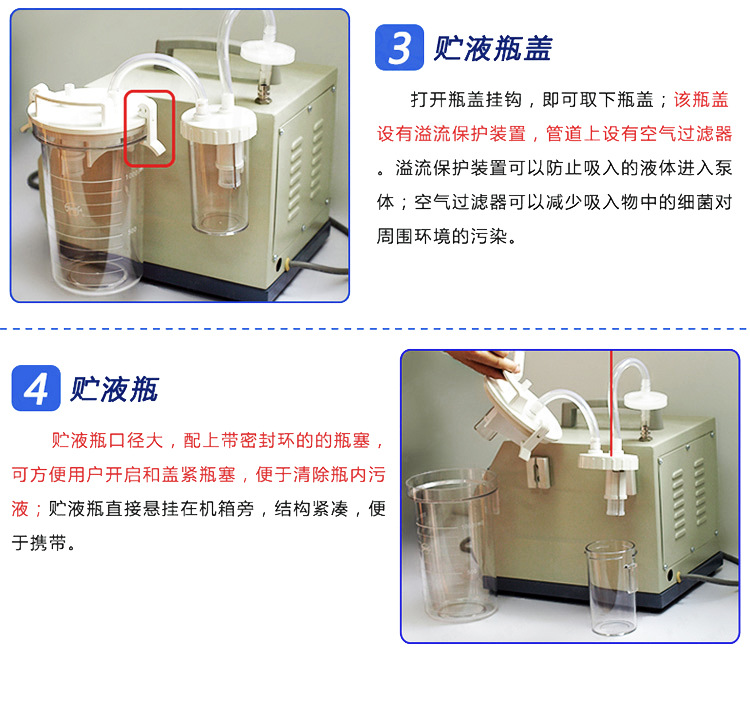 3 贮液瓶盖

打开瓶盖挂钩，即可取下瓶盖；该瓶盖设有溢流保护装置，管道上设有空气过滤器。溢流保护装置可以防止吸入的液体进入泵体；空气过滤器可以减少吸入物中的细菌对周围环境的污染。

4 贮液瓶

贮液瓶口径大，配上带密封环的的瓶塞，可方便用户开启和盖紧瓶塞，便于清除瓶内污液；贮液瓶直接悬挂在机箱旁，结构紧凑，便于携带。