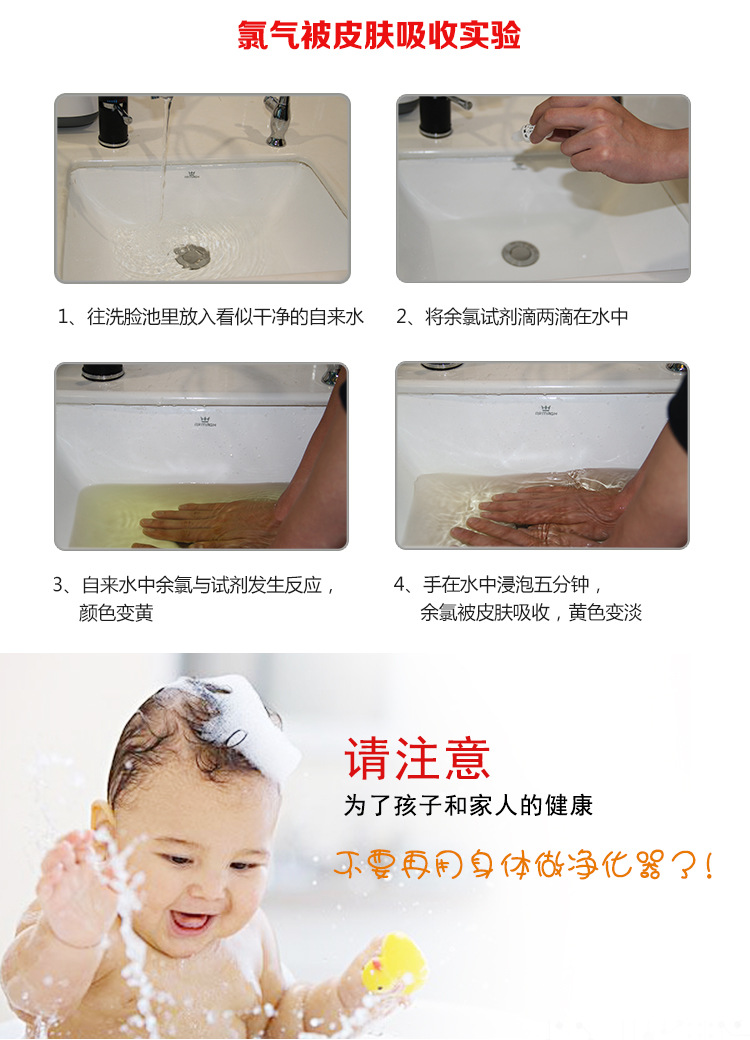 氯气被皮肤吸收实验

1、往洗脸池里放入看似干净的自来水

2、将余氯试剂滴两滴在水中

3、自来水中余氯与试剂发生反应，颜色变黄

4、手在水中浸泡五分钟，余氯被皮肤吸收，黄色变淡

请注意

为了孩子和家人的健康

不要再用身体做净化器了！