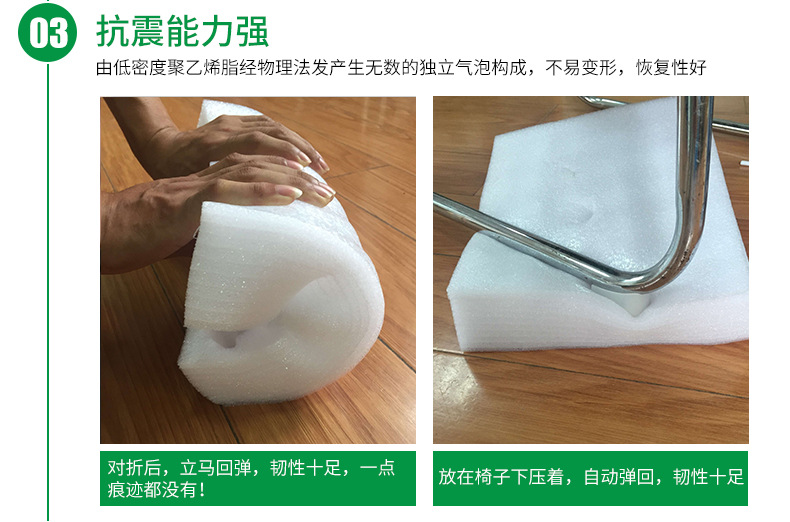 03 抗震能力强

由低密度聚乙烯脂经物理法发产生无数的独立气泡构成，不易变形，恢复性好

对折后，立马回弹，韧性十足，一点痕迹都没有！

放在椅子下压着，自动弹回，韧性十足