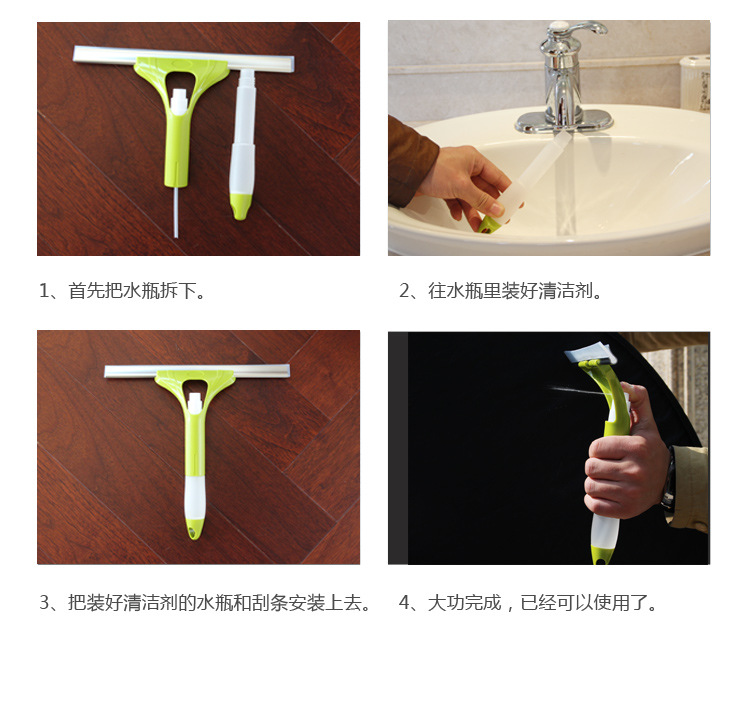 1、首先把水瓶拆下。

2、往水瓶里装好清洁剂。

3、把装好清洁剂的水瓶和刮条安装上去。

4、大功完成，已经可以使用了。