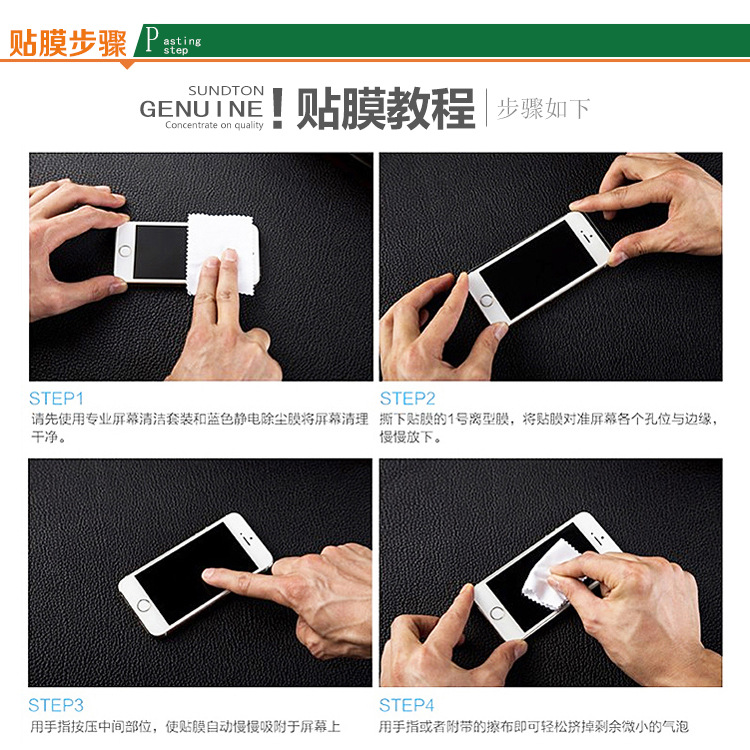 贴膜步骤 Pasting step

SUNDTON GENUINE Concentrate on quality ! 贴膜教程 | 步骤如下

STEP1
请先使用专业屏幕清洁套装和蓝色静电除尘膜将屏幕清理干净。

STEP2
撕下贴膜的1号离型膜，将贴膜对准屏幕各个孔位与边缘，慢慢放下。

STEP3
用手指按压中间部位，使贴膜自动慢慢吸附于屏幕上

STEP4
用手指或者附带的擦布即可轻松挤掉剩余微小的气泡