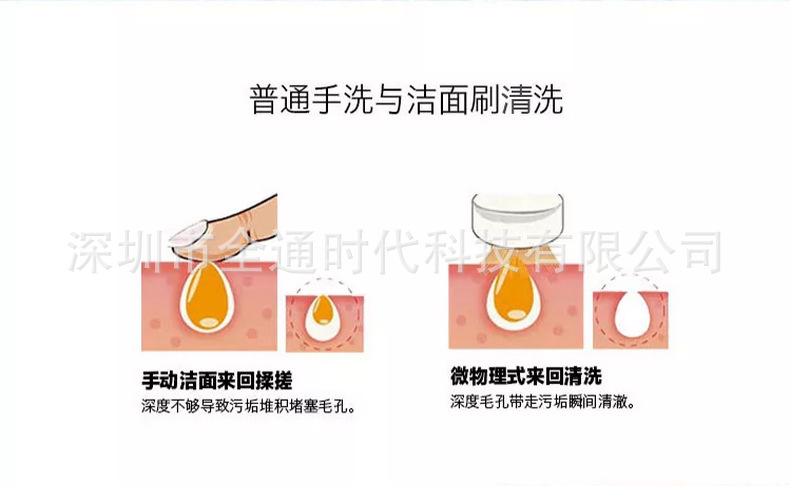 普通手洗与洁面刷清洗

深圳市全通时代科技有限公司

手动洁面来回揉搓
深度不够导致污垢堆积堵塞毛孔。

微物理式来回清洗
深度毛孔带走污垢瞬间清澈。